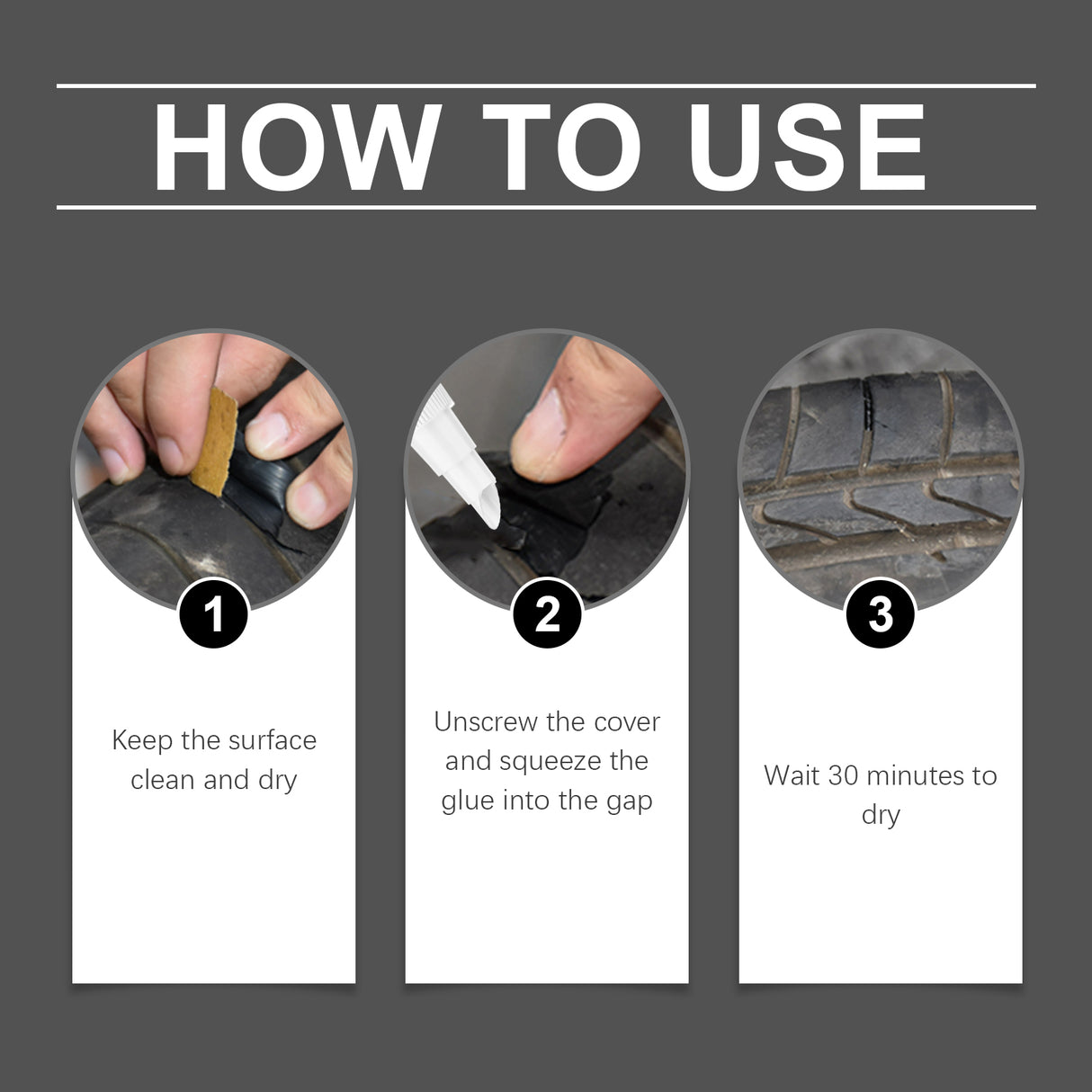 HOW TO USE

1

Keep the surface clean and dry

2

Unscrew the cover and squeeze the glue into the gap

3

Wait 30 minutes to dry