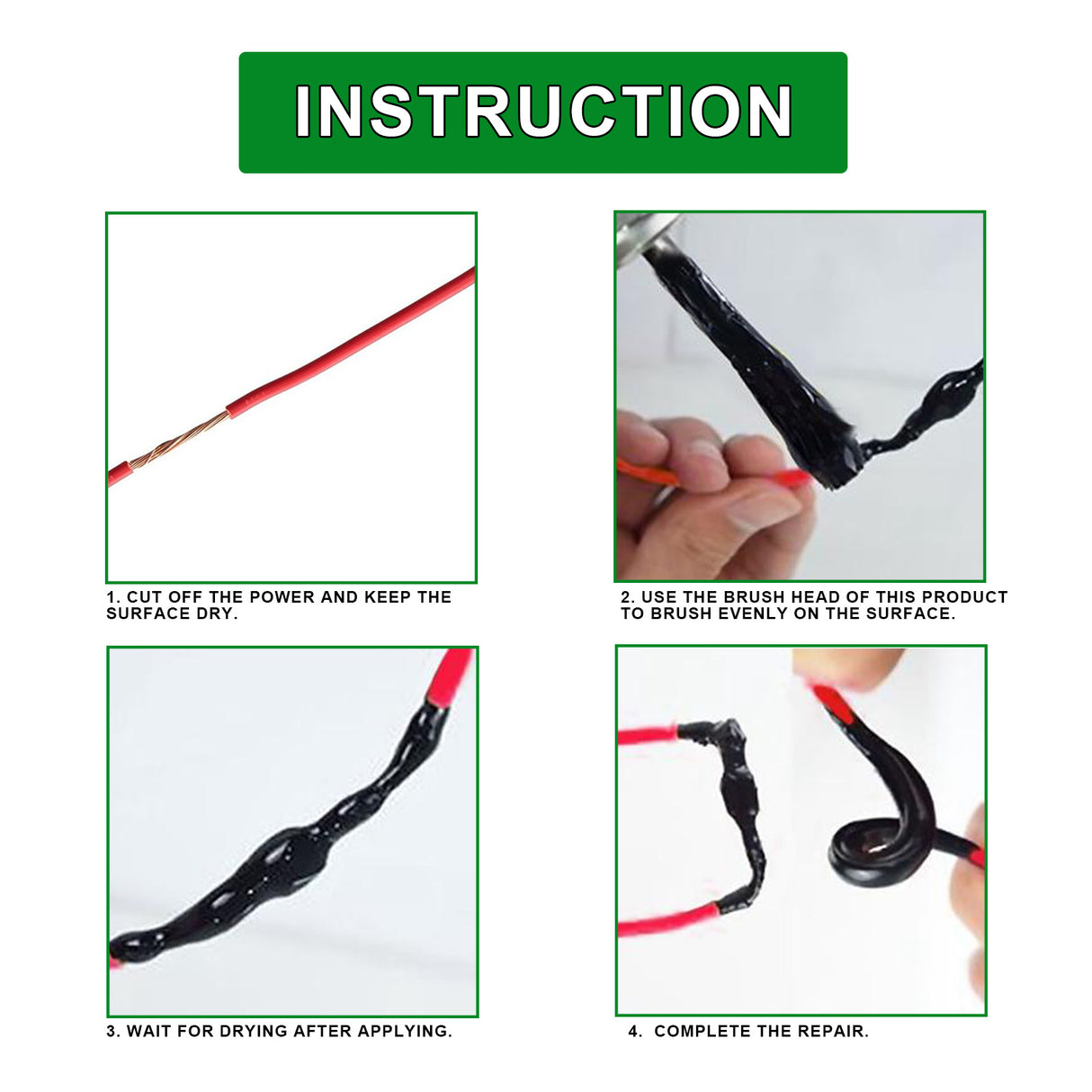 INSTRUCTION

1. CUT OFF THE POWER AND KEEP THE SURFACE DRY.

2. USE THE BRUSH HEAD OF THIS PRODUCT TO BRUSH EVENLY ON THE SURFACE.

3. WAIT FOR DRYING AFTER APPLYING.

4. COMPLETE THE REPAIR.