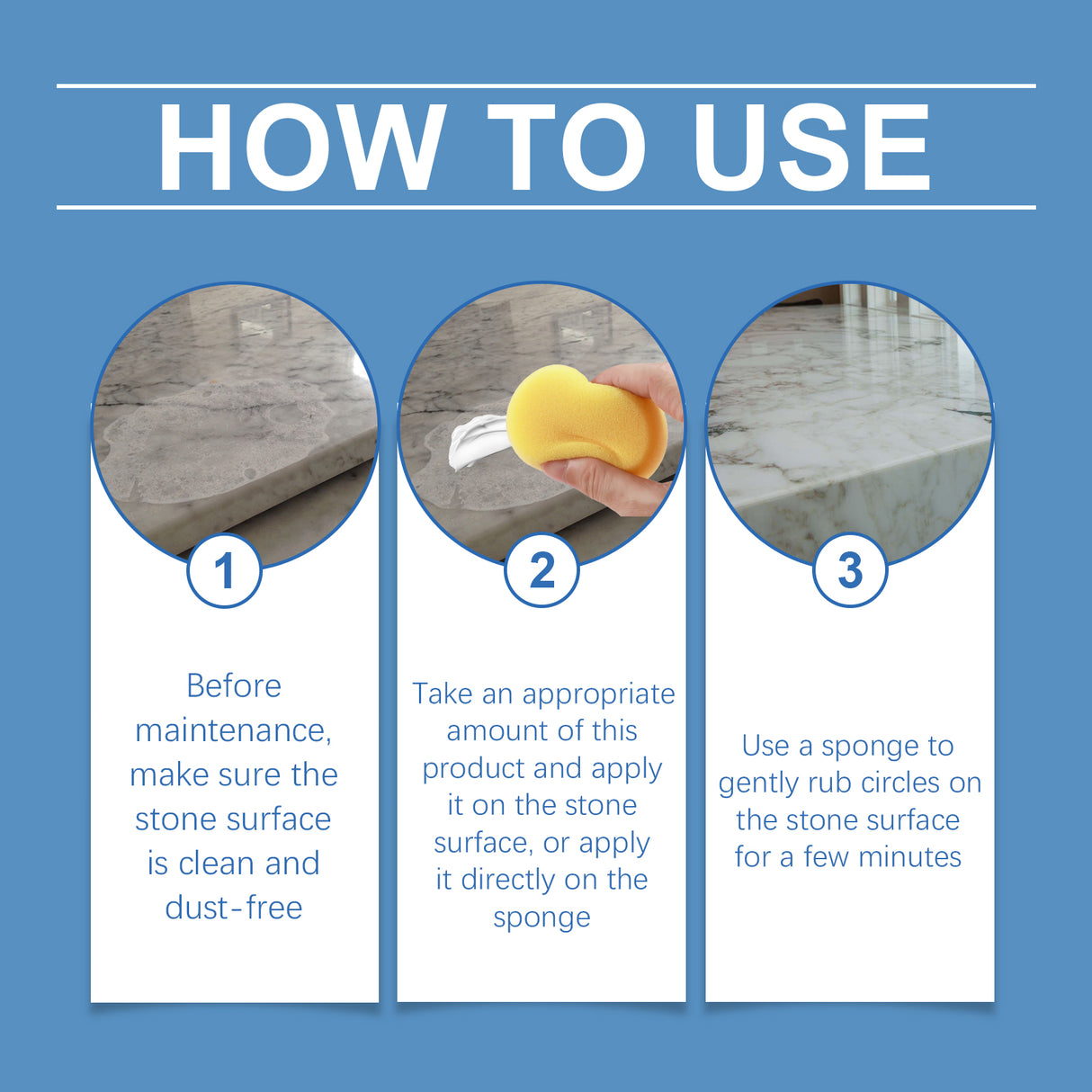 HOW TO USE

1

Before maintenance, make sure the stone surface is clean and dust-free

2

Take an appropriate amount of this product and apply it on the stone surface, or apply it directly on the sponge

3

Use a sponge to gently rub circles on the stone surface for a few minutes