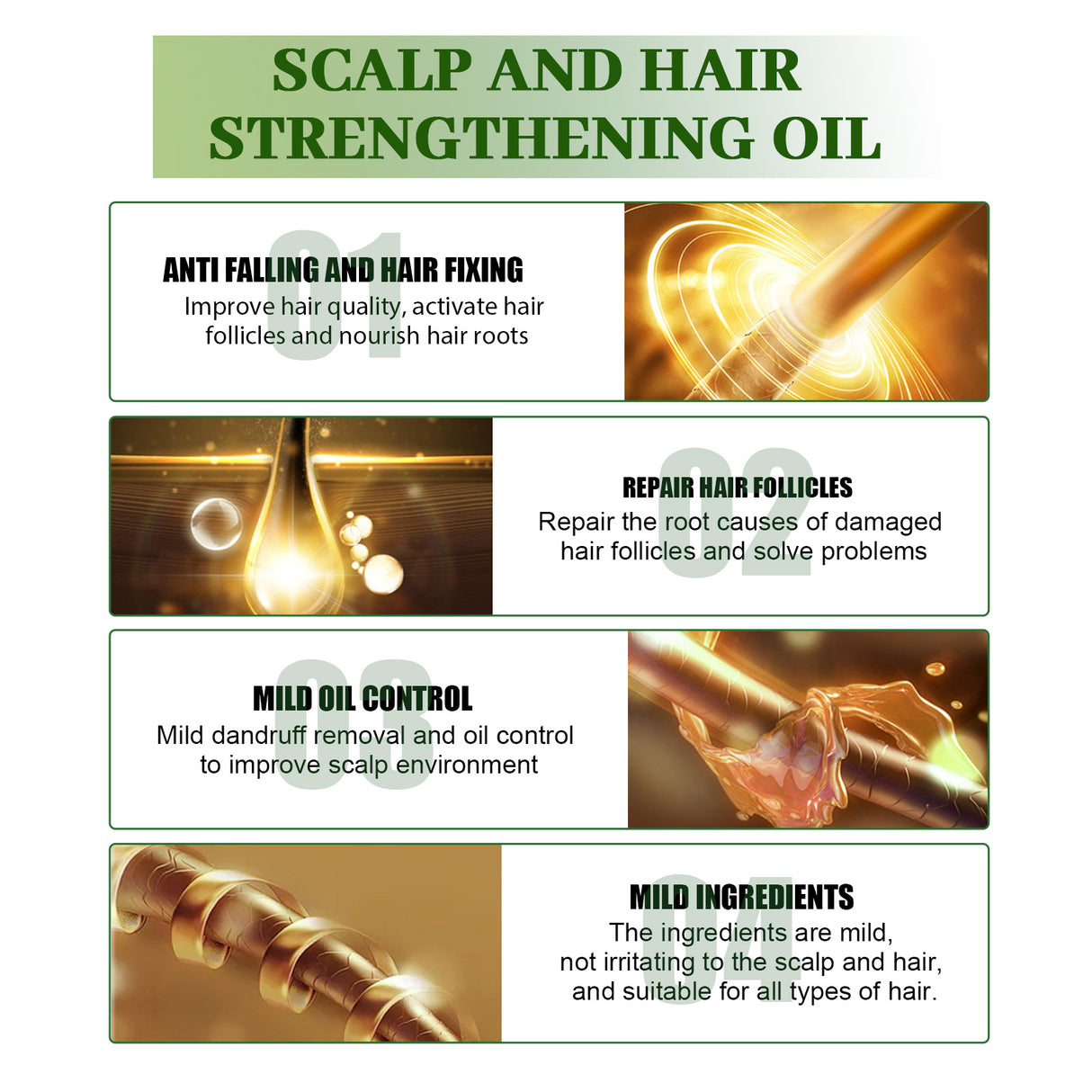 SCALP AND HAIR STRENGTHENING OIL

01

ANTI FALLING AND HAIR FIXING

Improve hair quality, activate hair follicles and nourish hair roots

02

REPAIR HAIR FOLLICLES

Repair the root causes of damaged hair follicles and solve problems

03

MILD OIL CONTROL

Mild dandruff removal and oil control to improve scalp environment

04

MILD INGREDIENTS

The ingredients are mild, not irritating to the scalp and hair, and suitable for all types of hair.