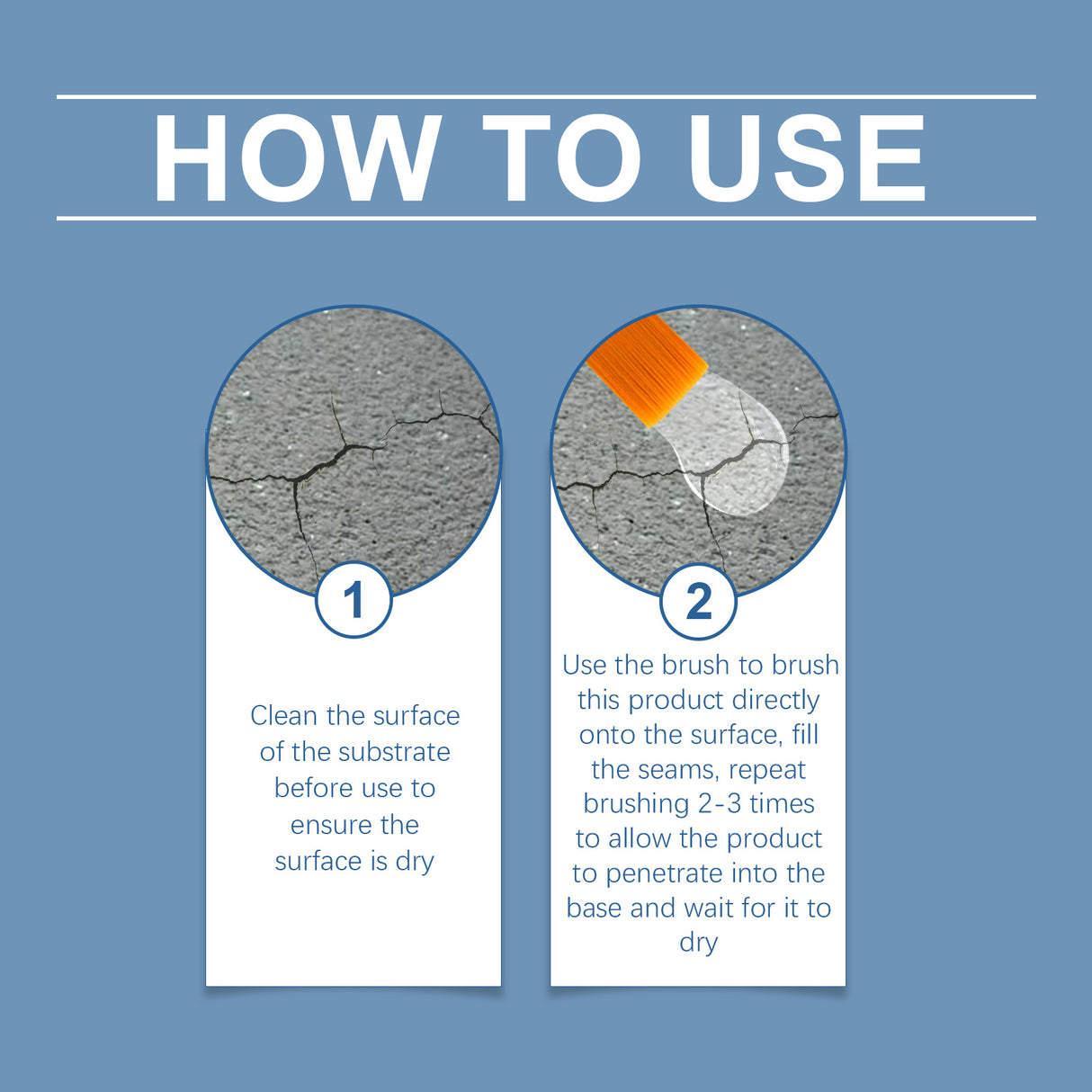 HOW TO USE

1

Clean the surface of the substrate before use to ensure the surface is dry

2

Use the brush to brush this product directly onto the surface, fill the seams, repeat brushing 2-3 times to allow the product to penetrate into the base and wait for it to dry