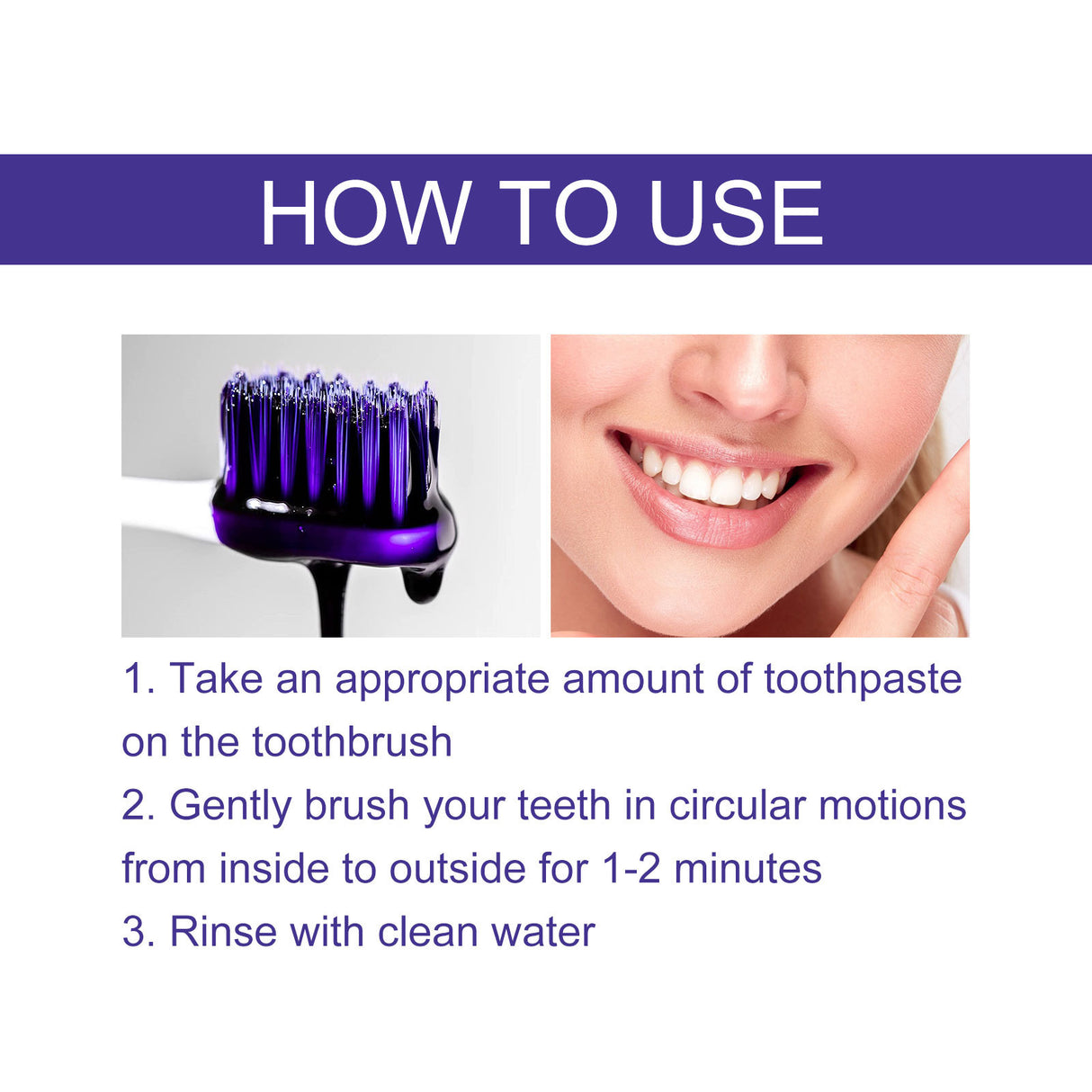 HOW TO USE

1. Take an appropriate amount of toothpaste on the toothbrush
2. Gently brush your teeth in circular motions from inside to outside for 1-2 minutes
3. Rinse with clean water