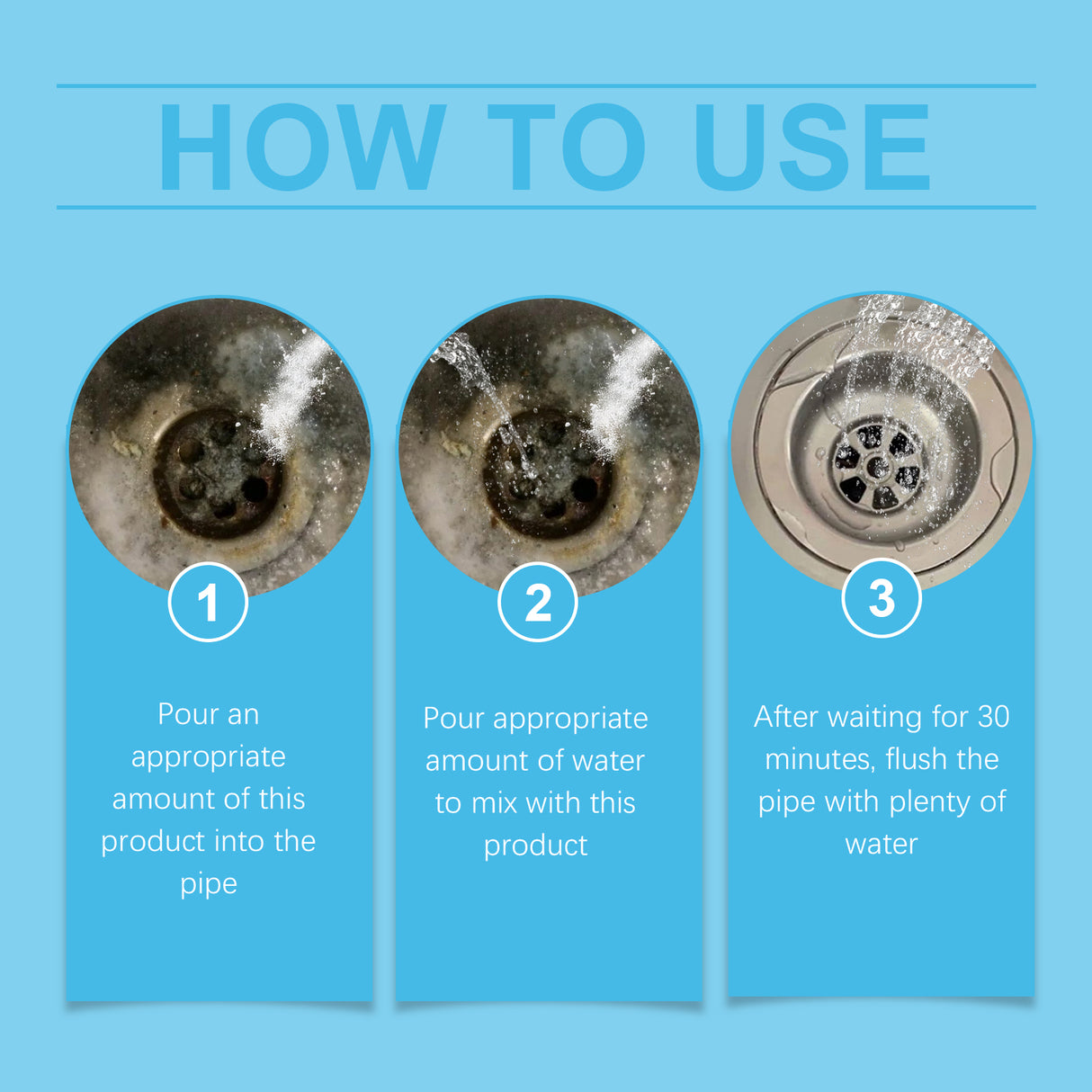 HOW TO USE

1

Pour an appropriate amount of this product into the pipe

2

Pour appropriate amount of water to mix with this product

3

After waiting for 30 minutes, flush the pipe with plenty of water