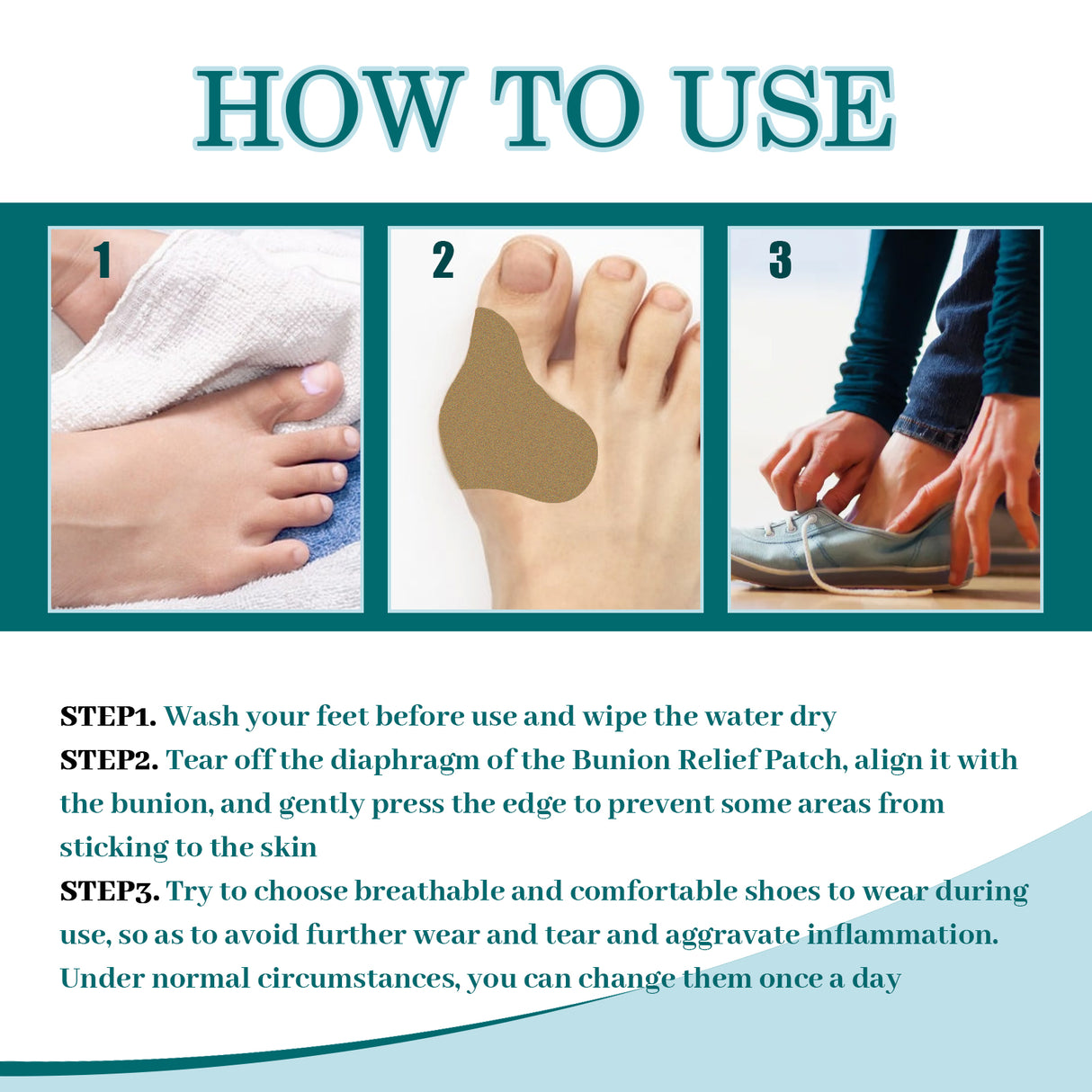 HOW TO USE

1

2

3

STEP1. Wash your feet before use and wipe the water dry
STEP2. Tear off the diaphragm of the Bunion Relief Patch, align it with the bunion, and gently press the edge to prevent some areas from sticking to the skin
STEP3. Try to choose breathable and comfortable shoes to wear during use, so as to avoid further wear and tear and aggravate inflammation. Under normal circumstances, you can change them once a day