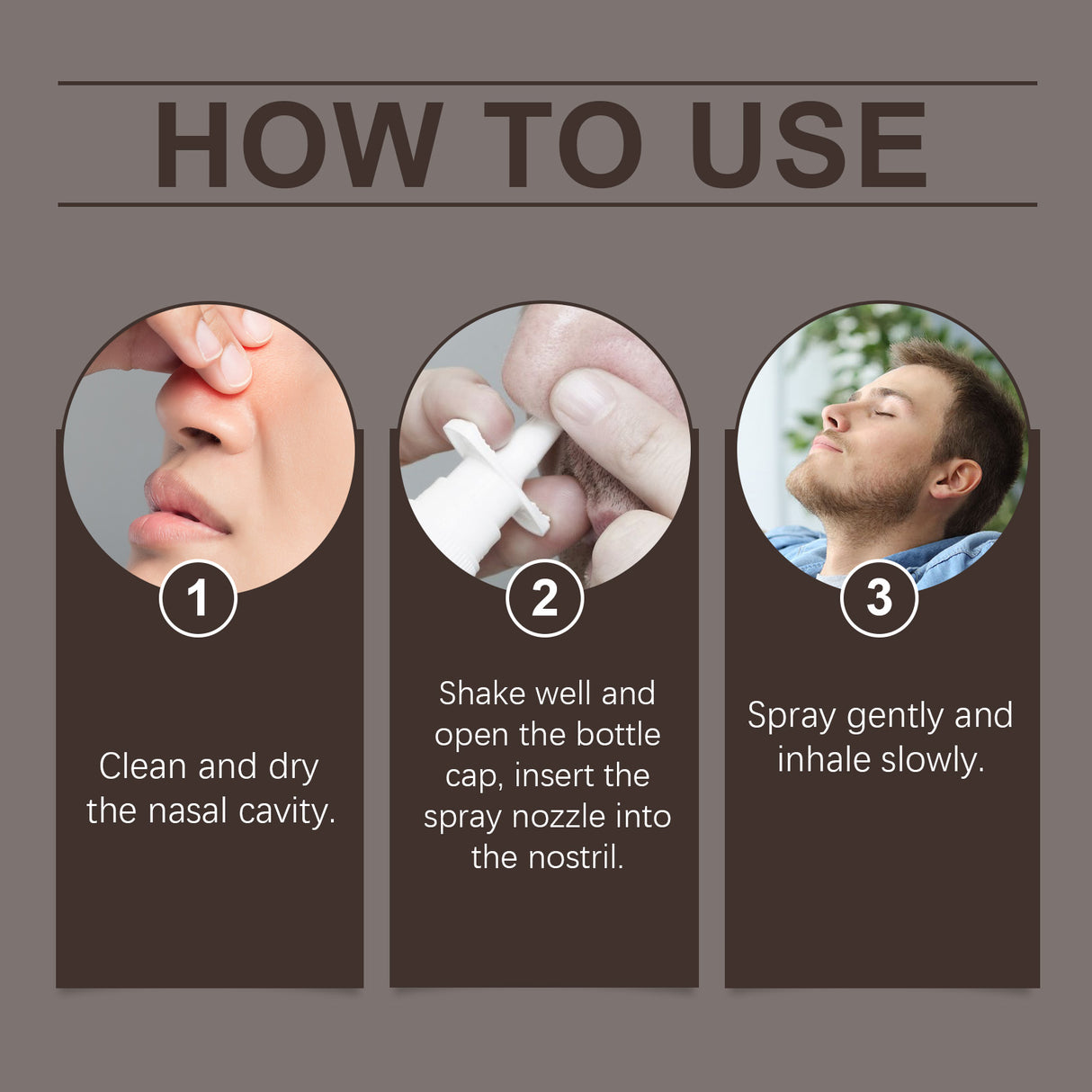 HOW TO USE

1

Clean and dry the nasal cavity.

2

Shake well and open the bottle cap, insert the spray nozzle into the nostril.

3

Spray gently and inhale slowly.