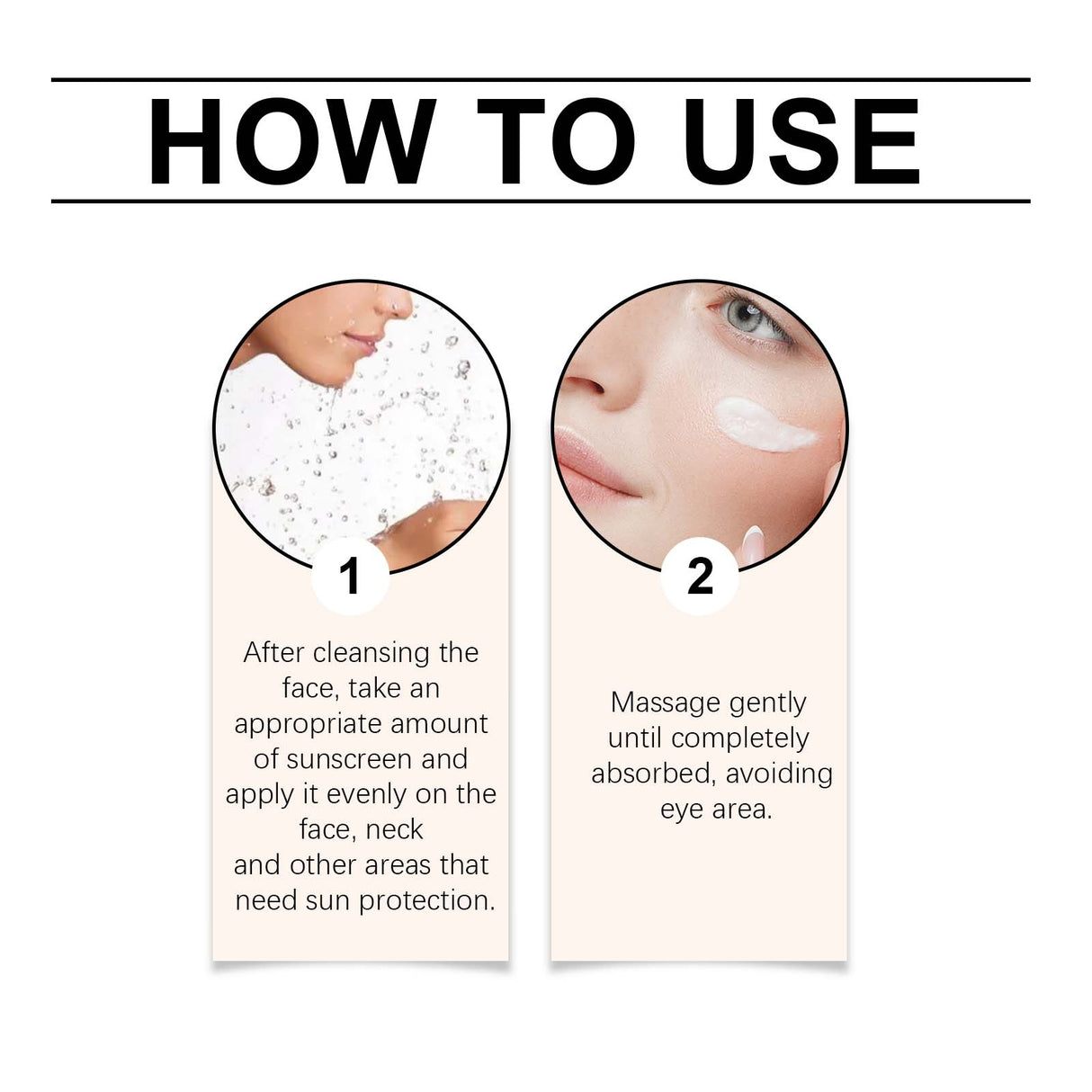 HOW TO USE

1

After cleansing the face, take an appropriate amount of sunscreen and apply it evenly on the face, neck and other areas that need sun protection.

2

Massage gently until completely absorbed, avoiding eye area.