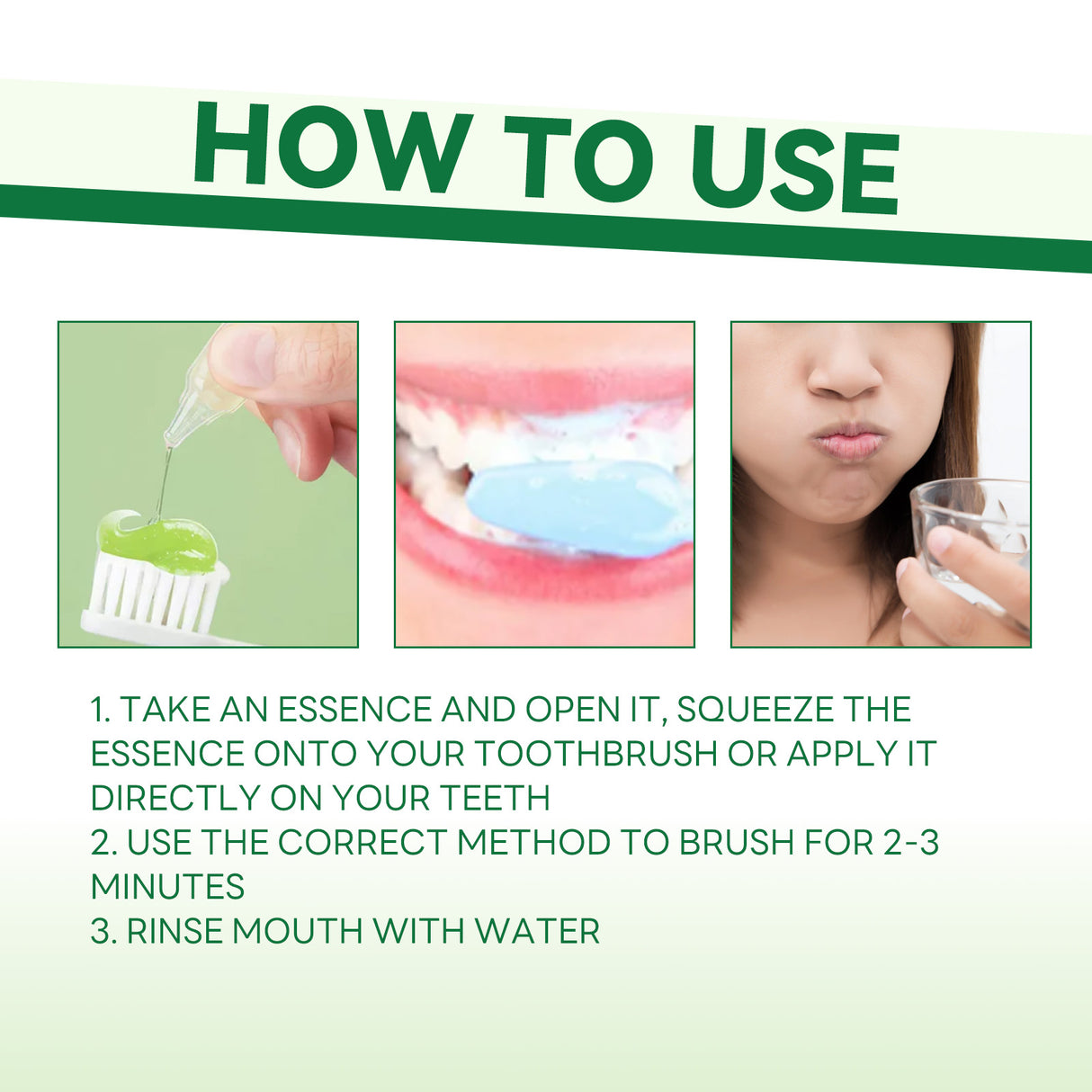 HOW TO USE

1. TAKE AN ESSENCE AND OPEN IT, SQUEEZE THE ESSENCE ONTO YOUR TOOTHBRUSH OR APPLY IT DIRECTLY ON YOUR TEETH
2. USE THE CORRECT METHOD TO BRUSH FOR 2-3 MINUTES
3. RINSE MOUTH WITH WATER