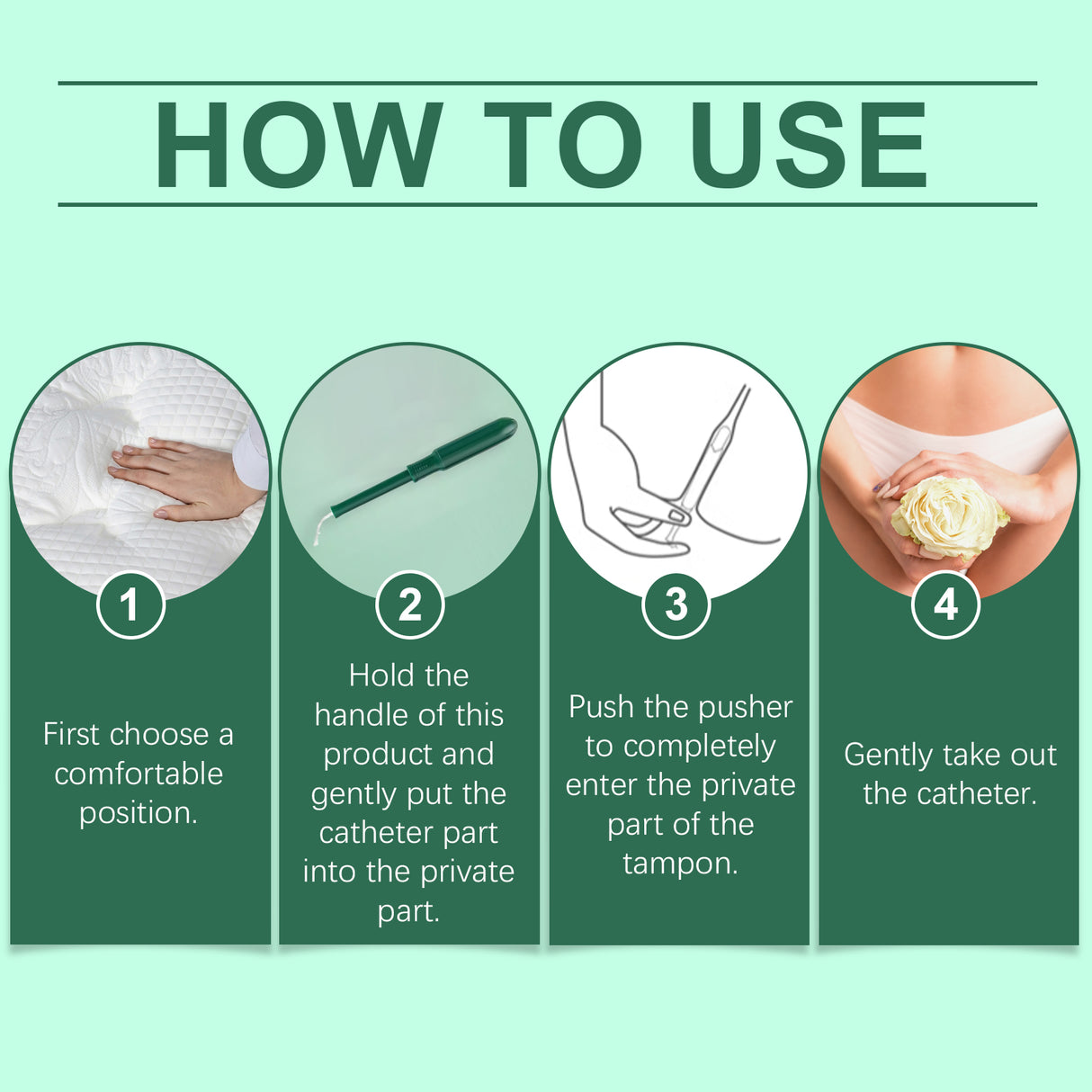 HOW TO USE

1

First choose a comfortable position.

2

Hold the handle of this product and gently put the catheter part into the private part.

3

Push the pusher to completely enter the private part of the tampon.

4

Gently take out the catheter.