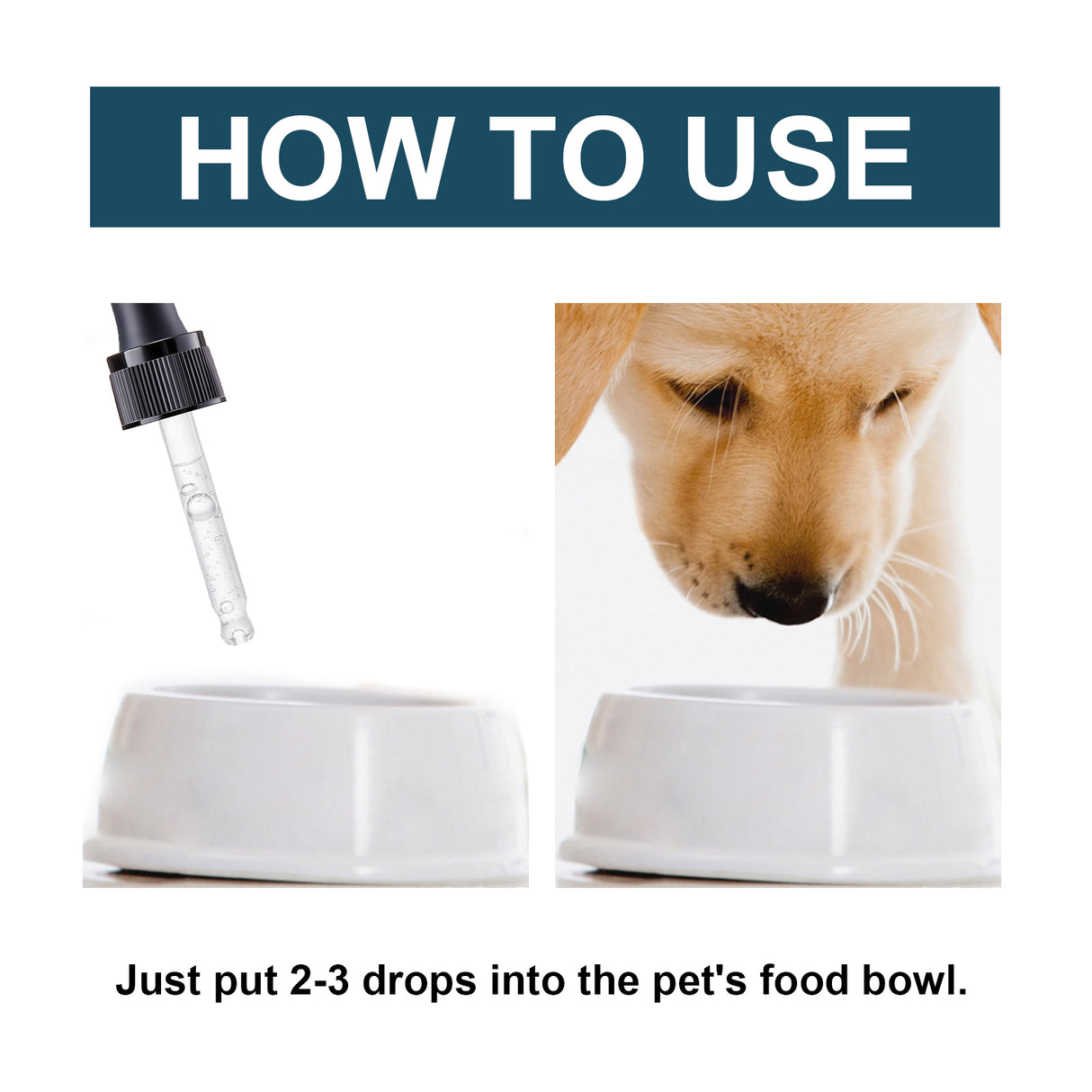 HOW TO USE

Just put 2-3 drops into the pet's food bowl.