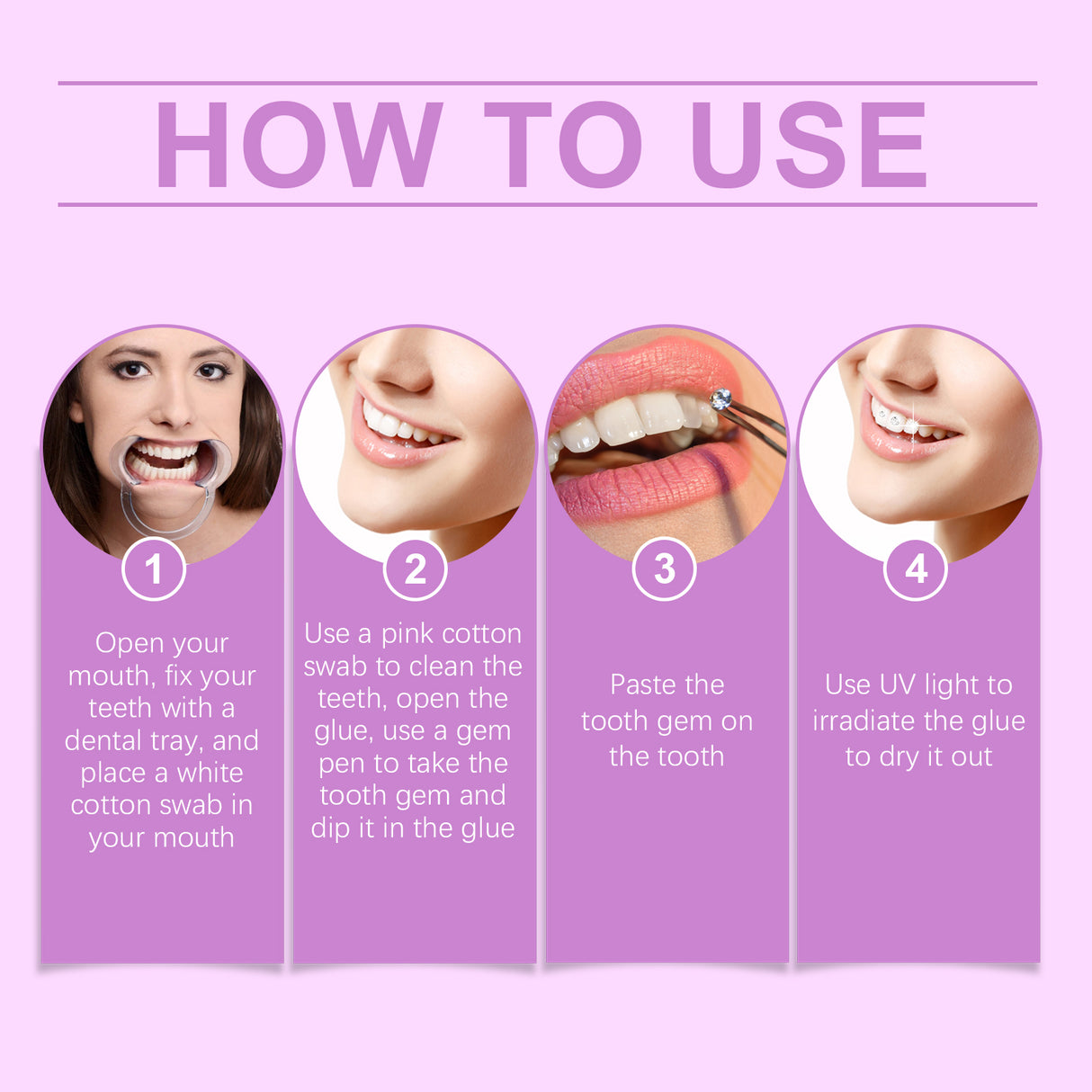 HOW TO USE

1

Open your mouth, fix your teeth with a dental tray, and place a white cotton swab in your mouth

2

Use a pink cotton swab to clean the teeth, open the glue, use a gem pen to take the tooth gem and dip it in the glue

3

Paste the tooth gem on the tooth

4

Use UV light to irradiate the glue to dry it out