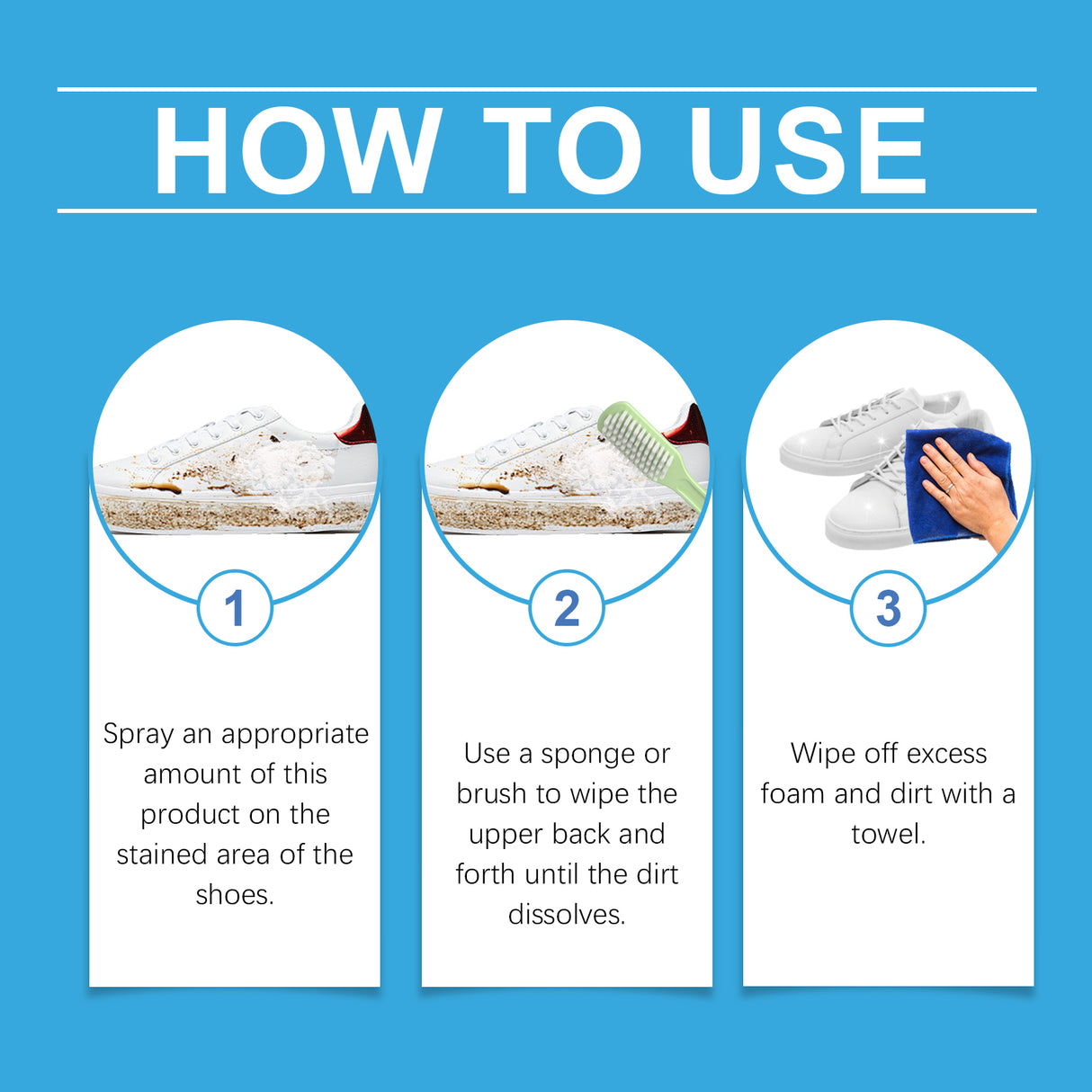 HOW TO USE

1

Spray an appropriate amount of this product on the stained area of the shoes.

2

Use a sponge or brush to wipe the upper back and forth until the dirt dissolves.

3

Wipe off excess foam and dirt with a towel.