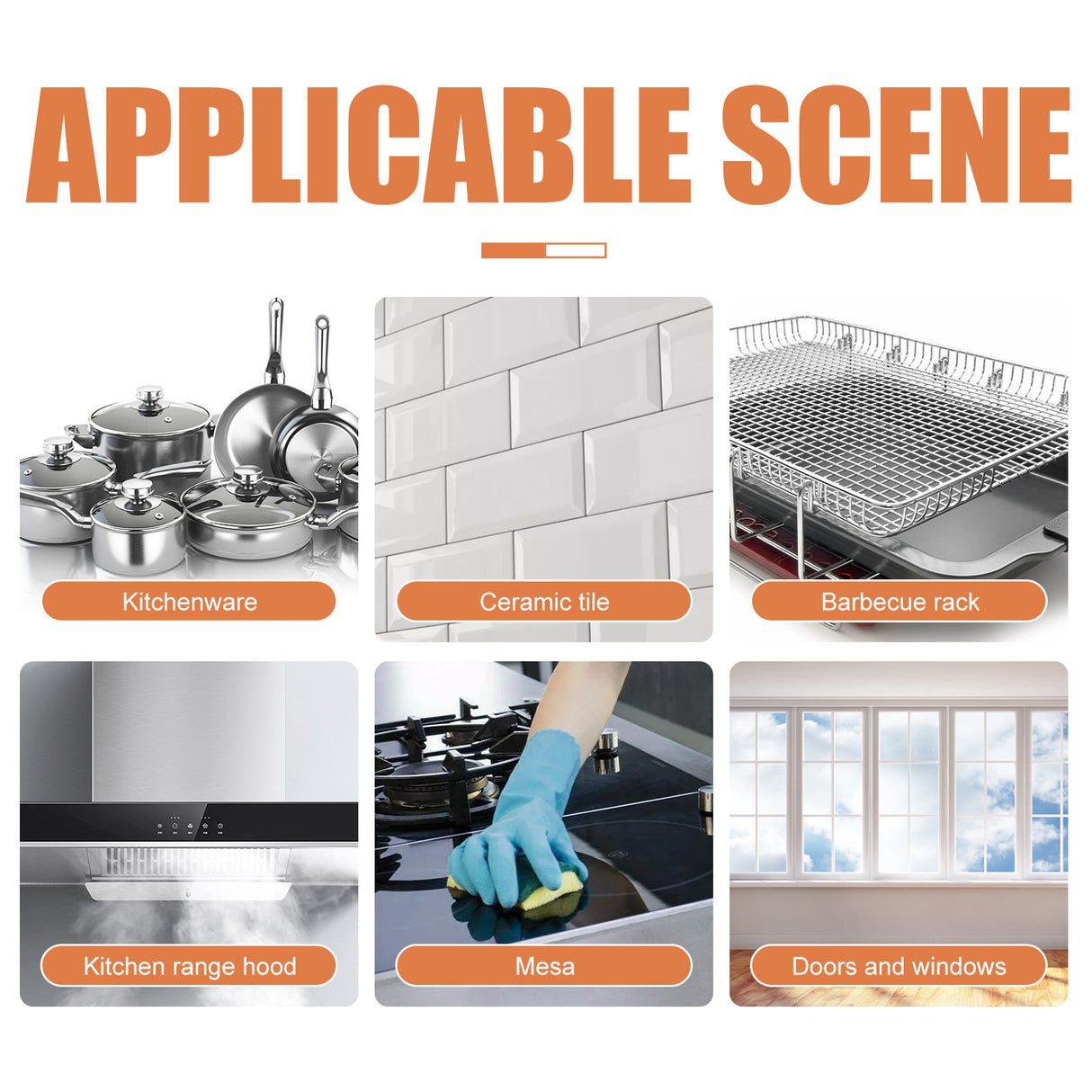 APPLICABLE SCENE

Kitchenware

Ceramic tile

Barbecue rack

Kitchen range hood

Mesa

Doors and windows