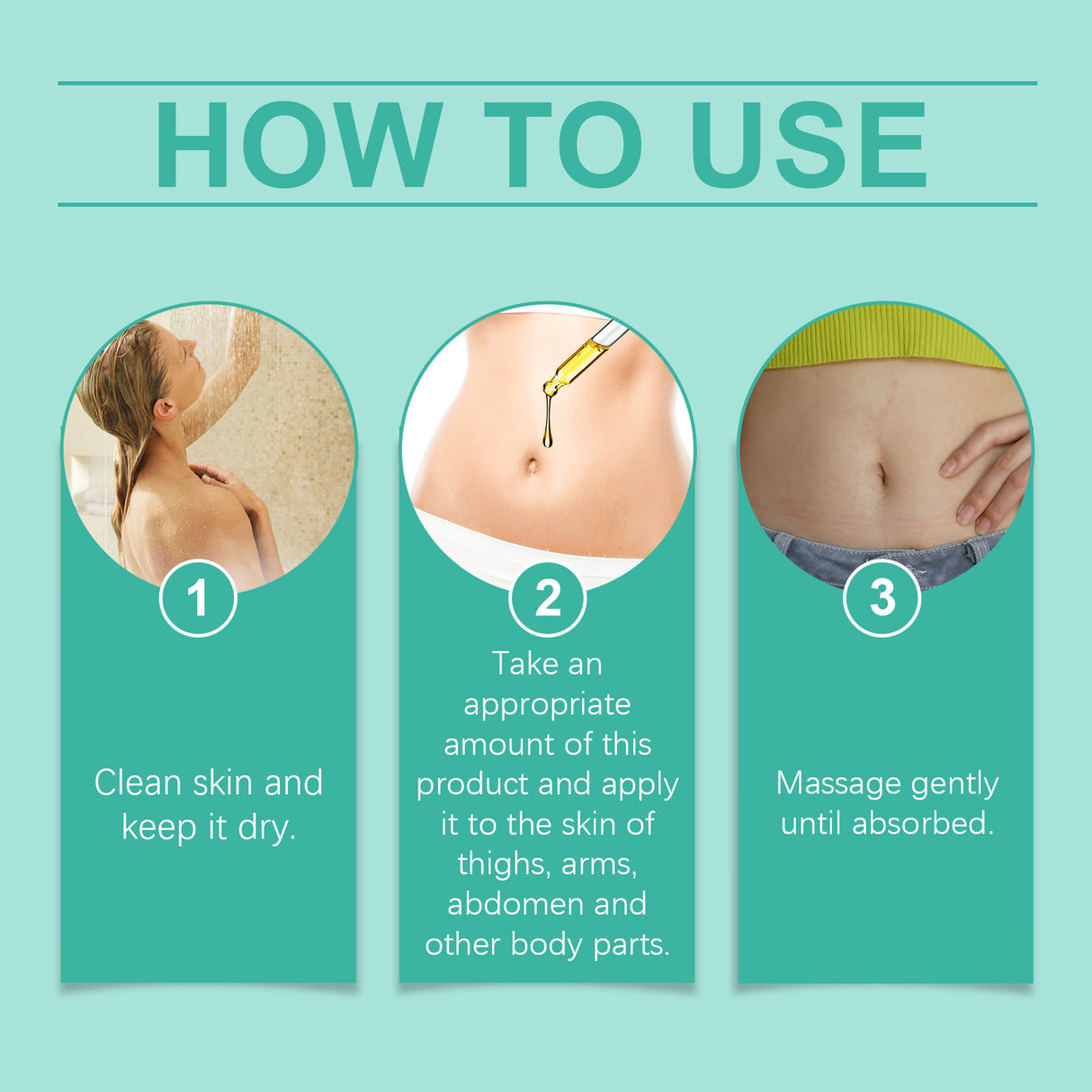 HOW TO USE

1

Clean skin and keep it dry.

2

Take an appropriate amount of this product and apply it to the skin of thighs, arms, abdomen and other body parts.

3

Massage gently until absorbed.