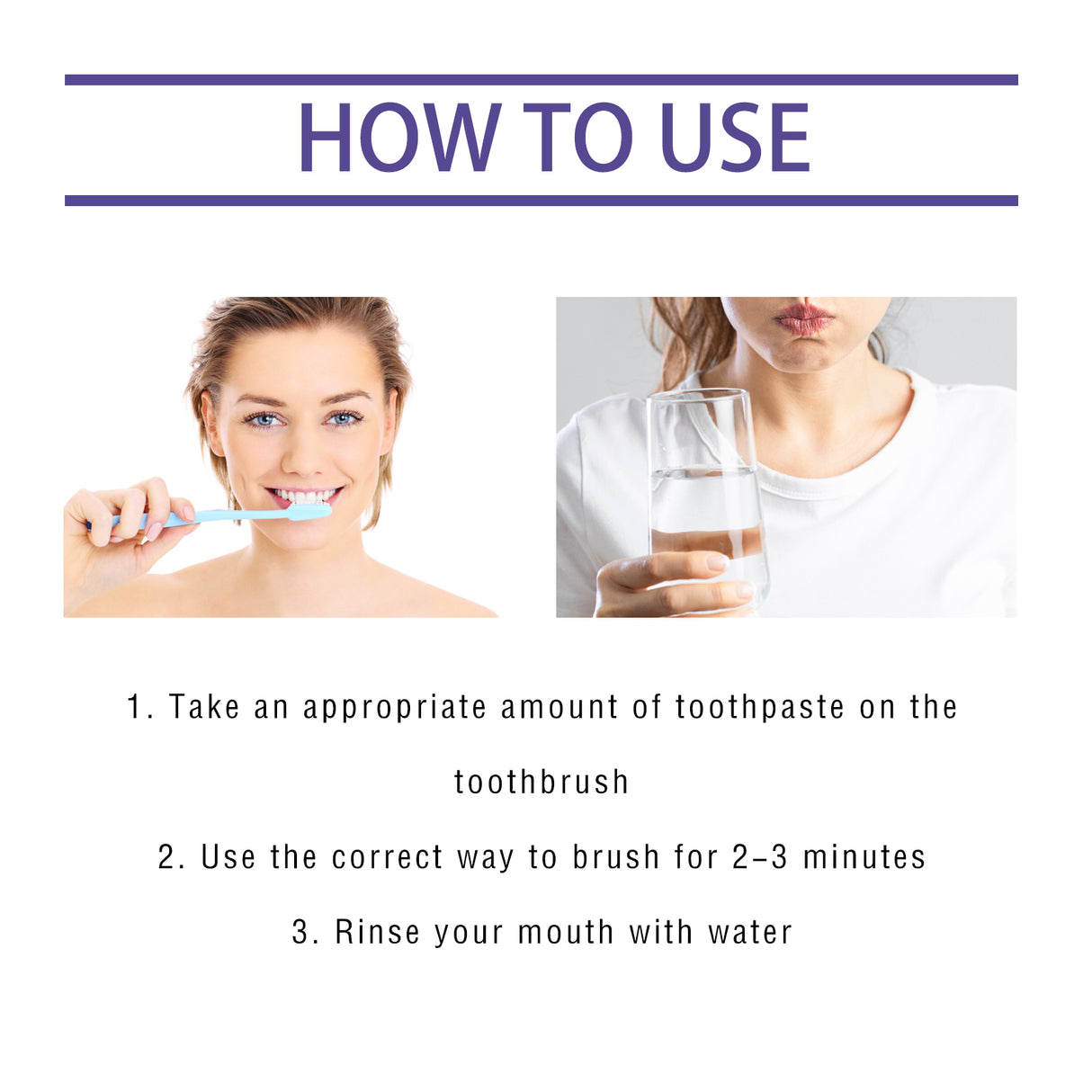 HOW TO USE

1. Take an appropriate amount of toothpaste on the toothbrush

2. Use the correct way to brush for 2–3 minutes

3. Rinse your mouth with water