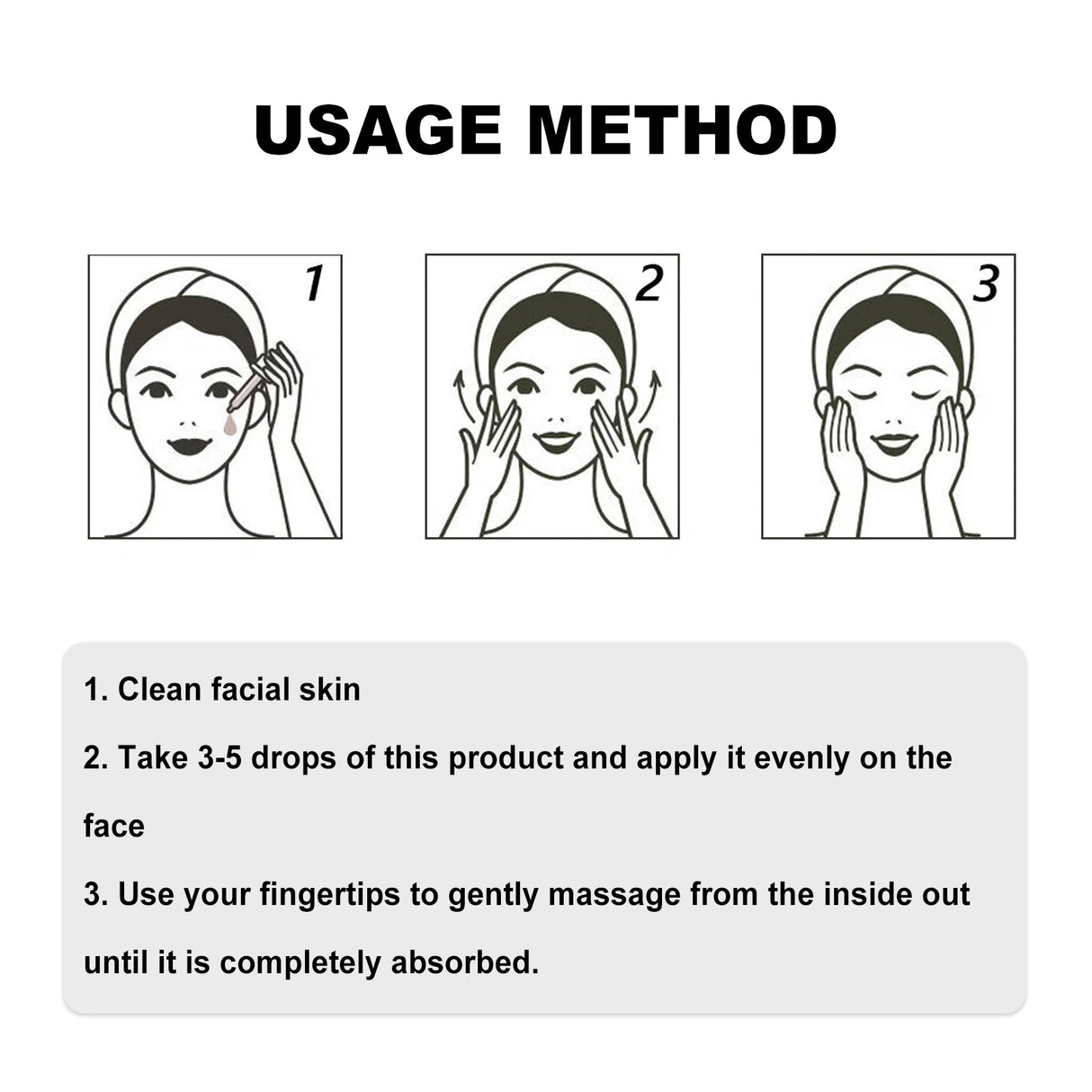 USAGE METHOD

1

2

3

1. Clean facial skin

2. Take 3-5 drops of this product and apply it evenly on the face

3. Use your fingertips to gently massage from the inside out until it is completely absorbed.