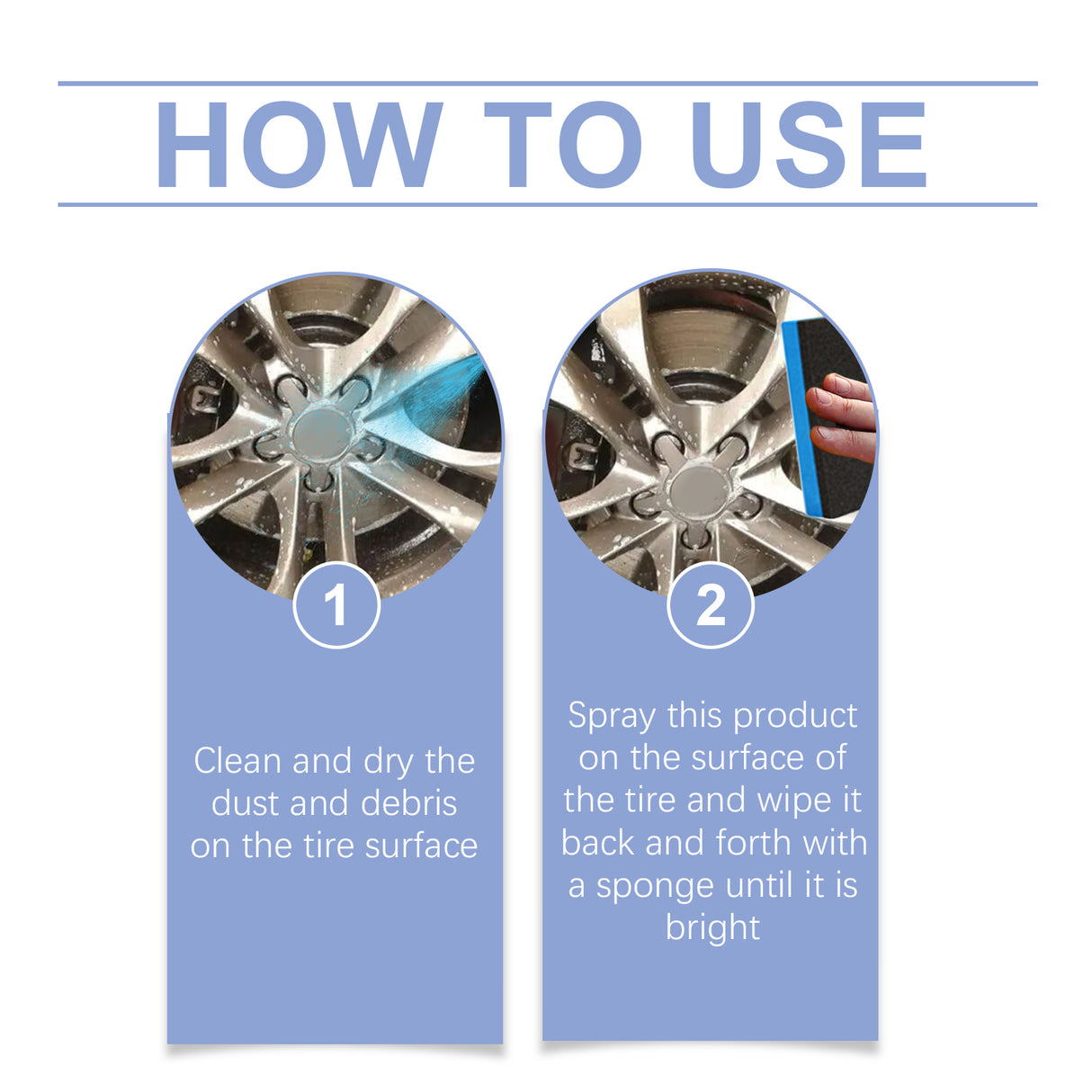 HOW TO USE

1

Clean and dry the dust and debris on the tire surface

2

Spray this product on the surface of the tire and wipe it back and forth with a sponge until it is bright