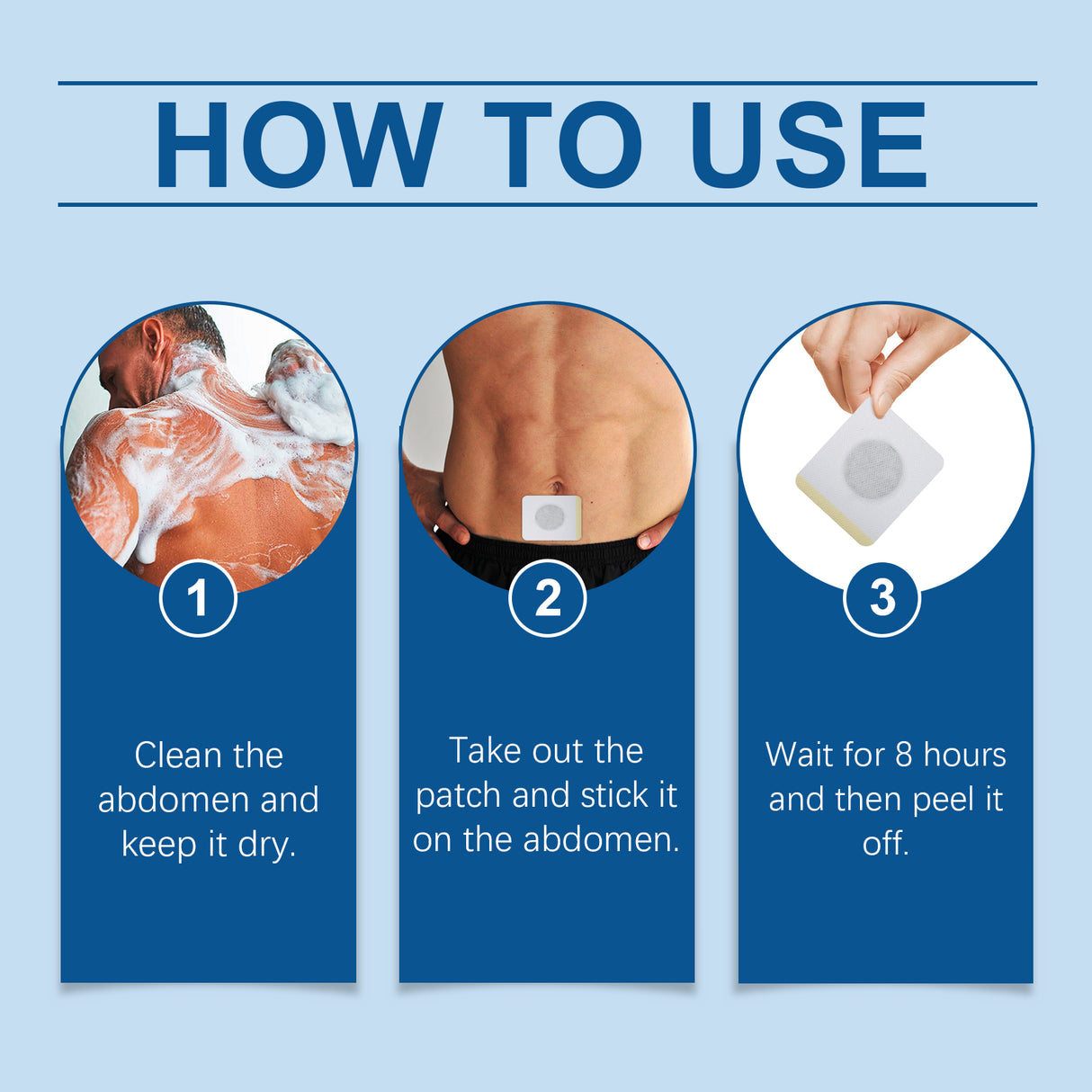 HOW TO USE

1

Clean the abdomen and keep it dry.

2

Take out the patch and stick it on the abdomen.

3

Wait for 8 hours and then peel it off.