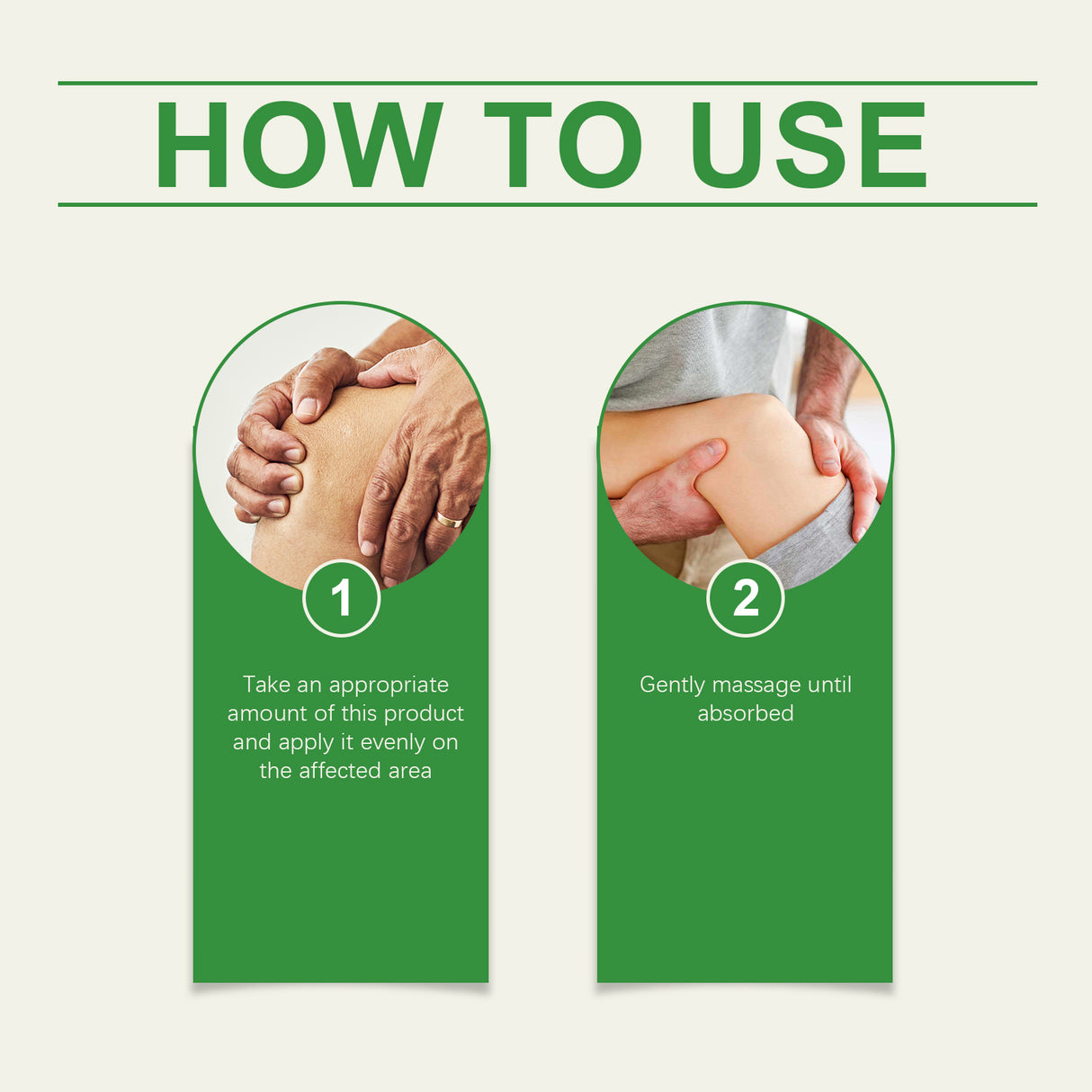 HOW TO USE

1

Take an appropriate amount of this product and apply it evenly on the affected area

2

Gently massage until absorbed