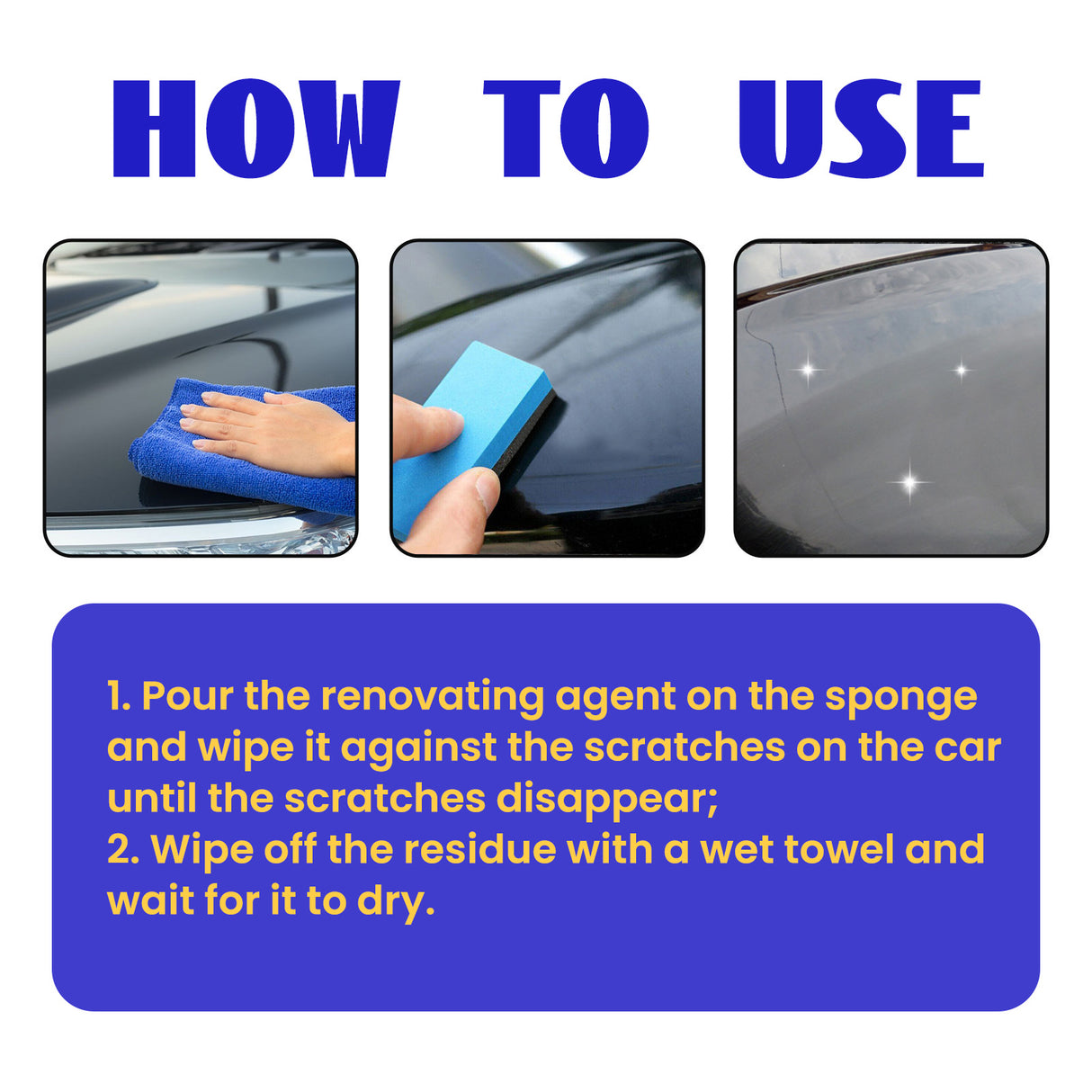 HOW TO USE

1. Pour the renovating agent on the sponge and wipe it against the scratches on the car until the scratches disappear;
2. Wipe off the residue with a wet towel and wait for it to dry.