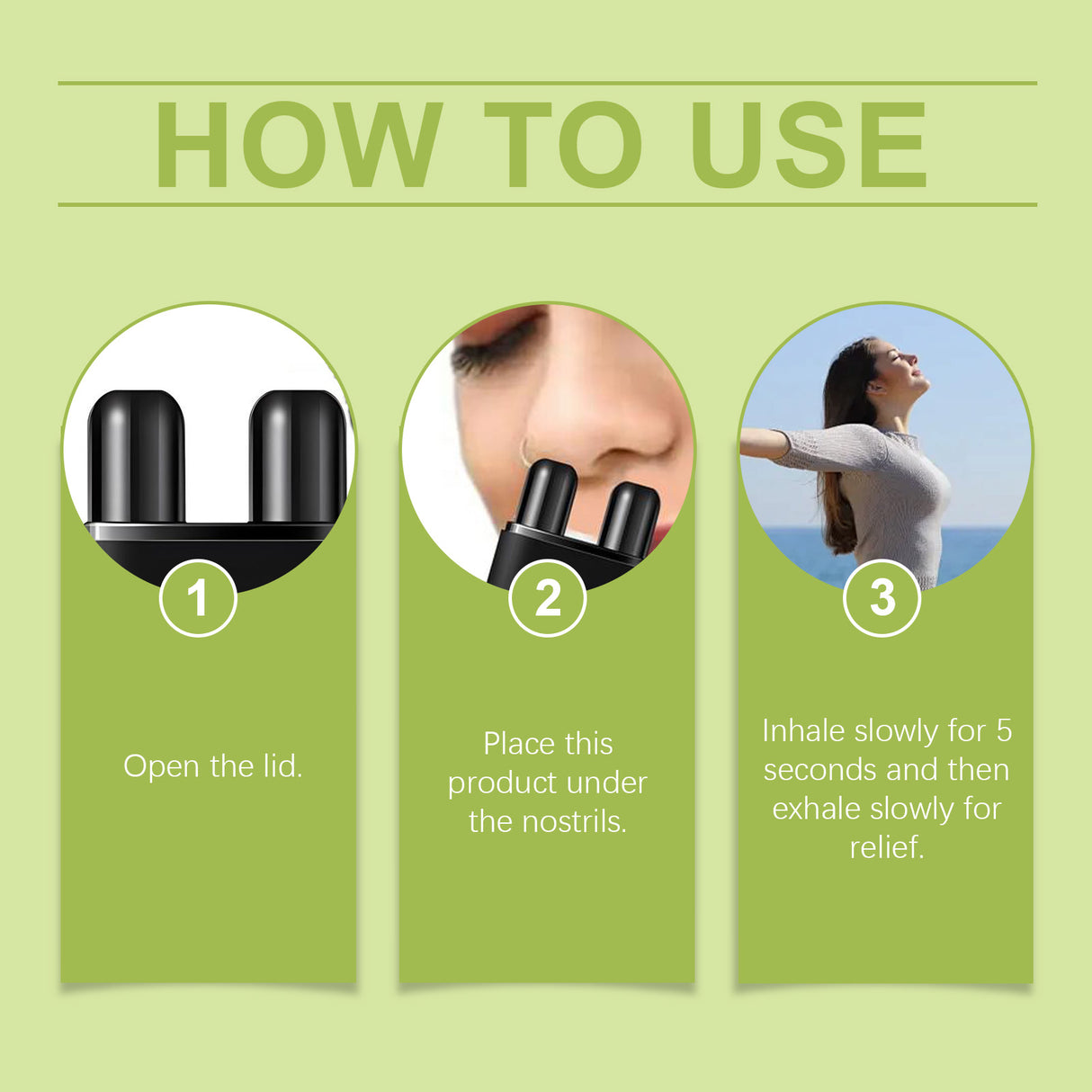 HOW TO USE

1

Open the lid.

2

Place this product under the nostrils.

3

Inhale slowly for 5 seconds and then exhale slowly for relief.