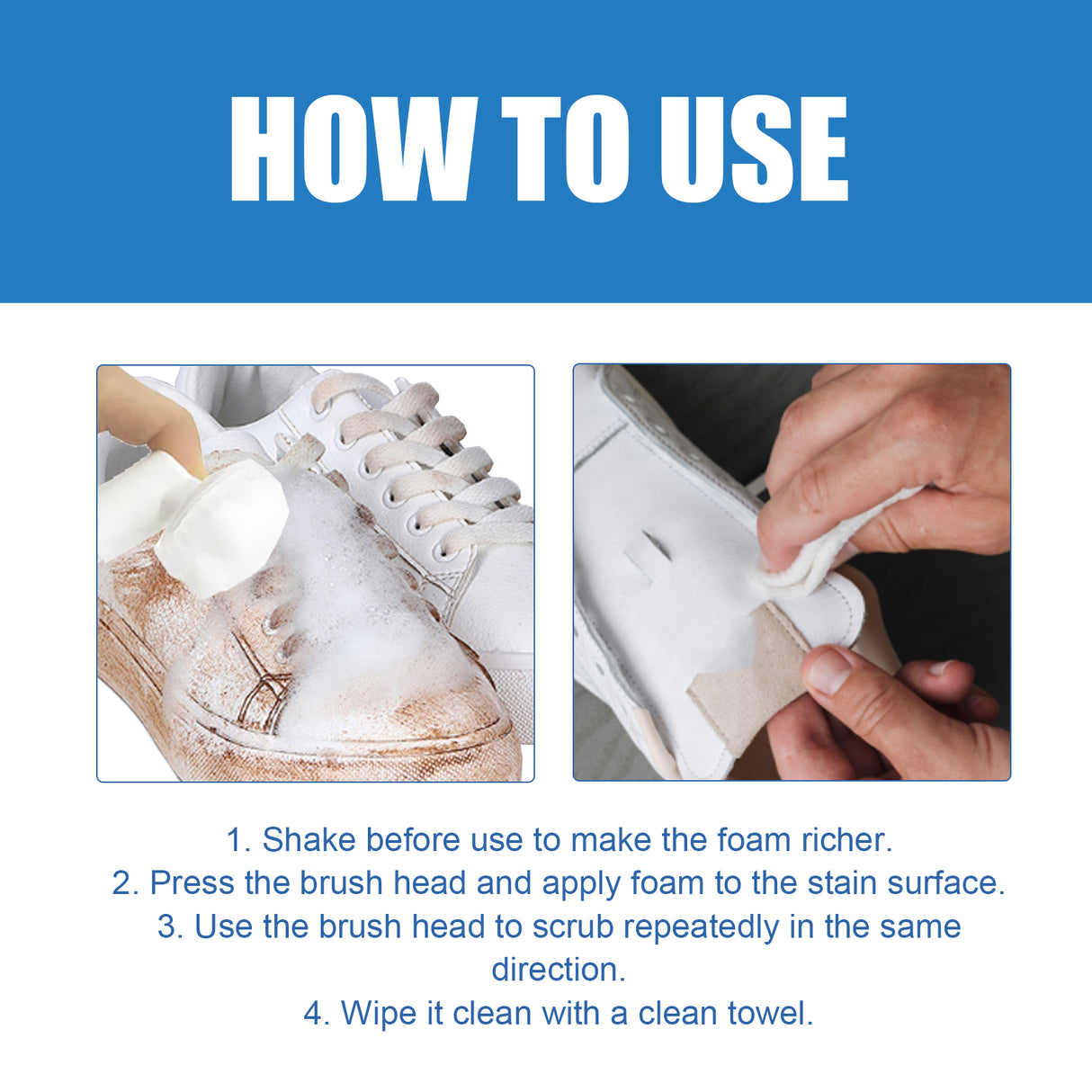 HOW TO USE

1. Shake before use to make the foam richer.
2. Press the brush head and apply foam to the stain surface.
3. Use the brush head to scrub repeatedly in the same direction.
4. Wipe it clean with a clean towel.