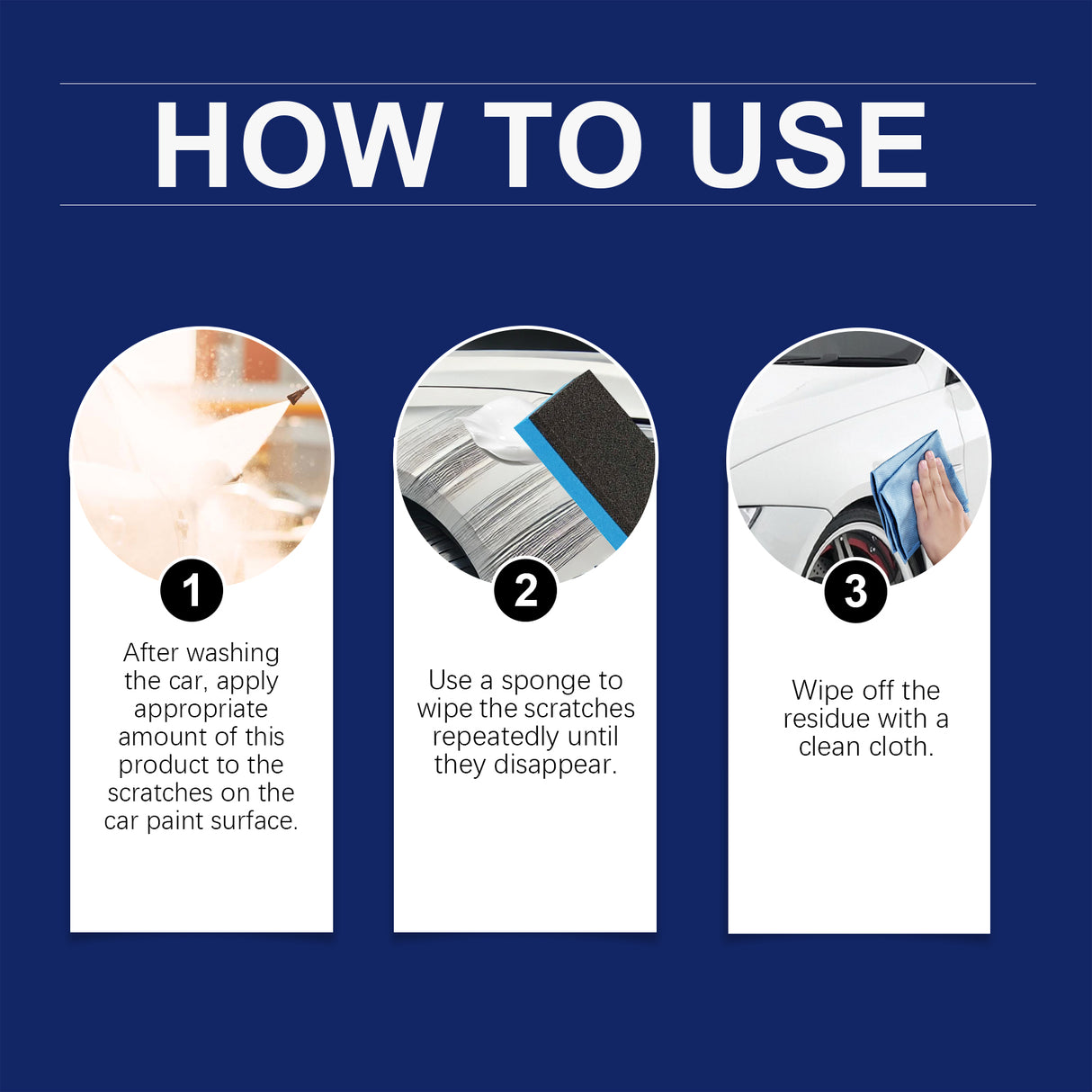 HOW TO USE

1

After washing the car, apply appropriate amount of this product to the scratches on the car paint surface.

2

Use a sponge to wipe the scratches repeatedly until they disappear.

3

Wipe off the residue with a clean cloth.