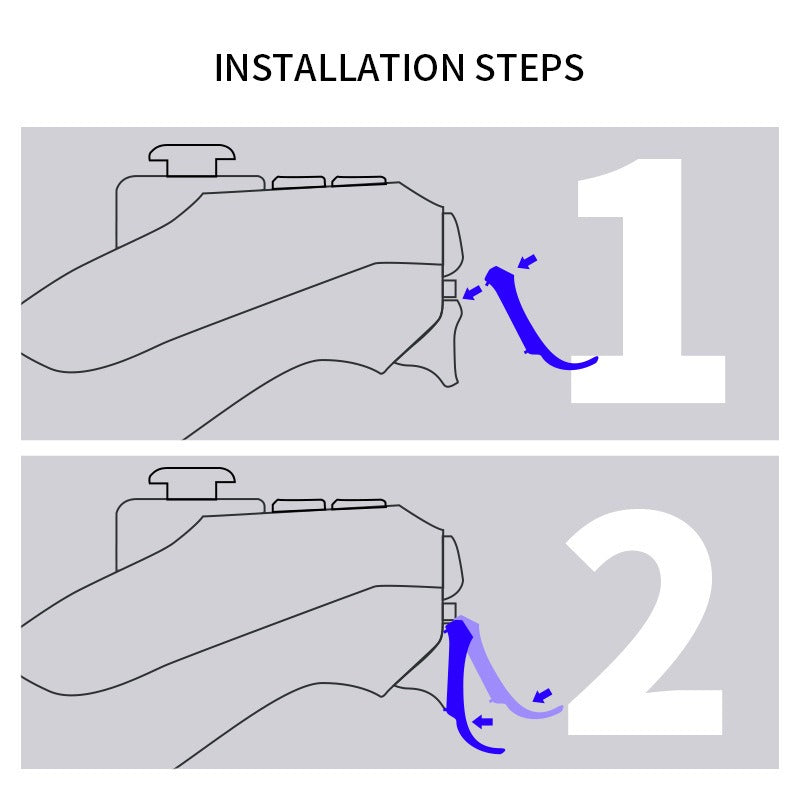 INSTALLATION STEPS

1

2