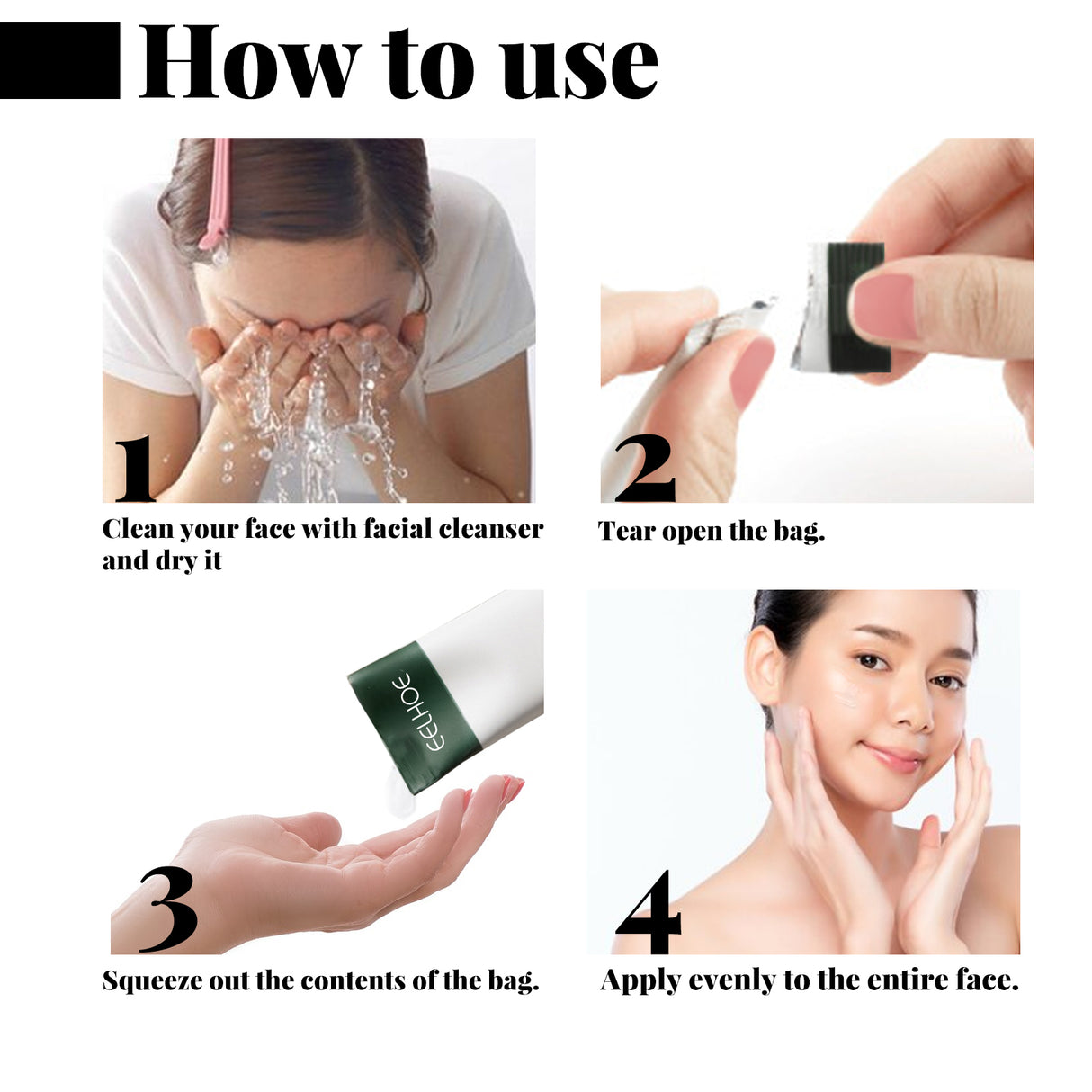 How to use

1
Clean your face with facial cleanser and dry it

2
Tear open the bag.

EELHOE
3
Squeeze out the contents of the bag.

4
Apply evenly to the entire face.