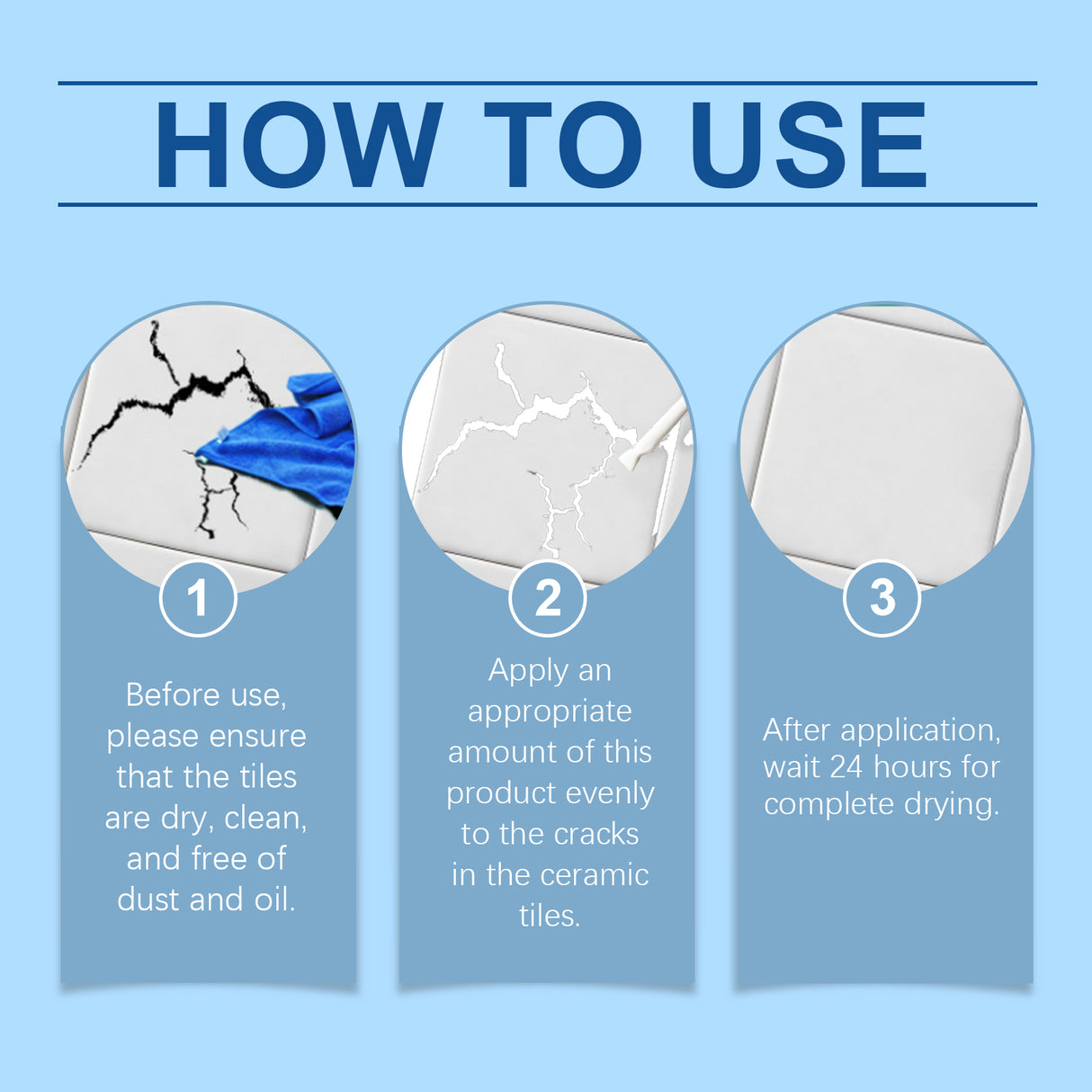 HOW TO USE

1

Before use, please ensure that the tiles are dry, clean, and free of dust and oil.

2

Apply an appropriate amount of this product evenly to the cracks in the ceramic tiles.

3

After application, wait 24 hours for complete drying.