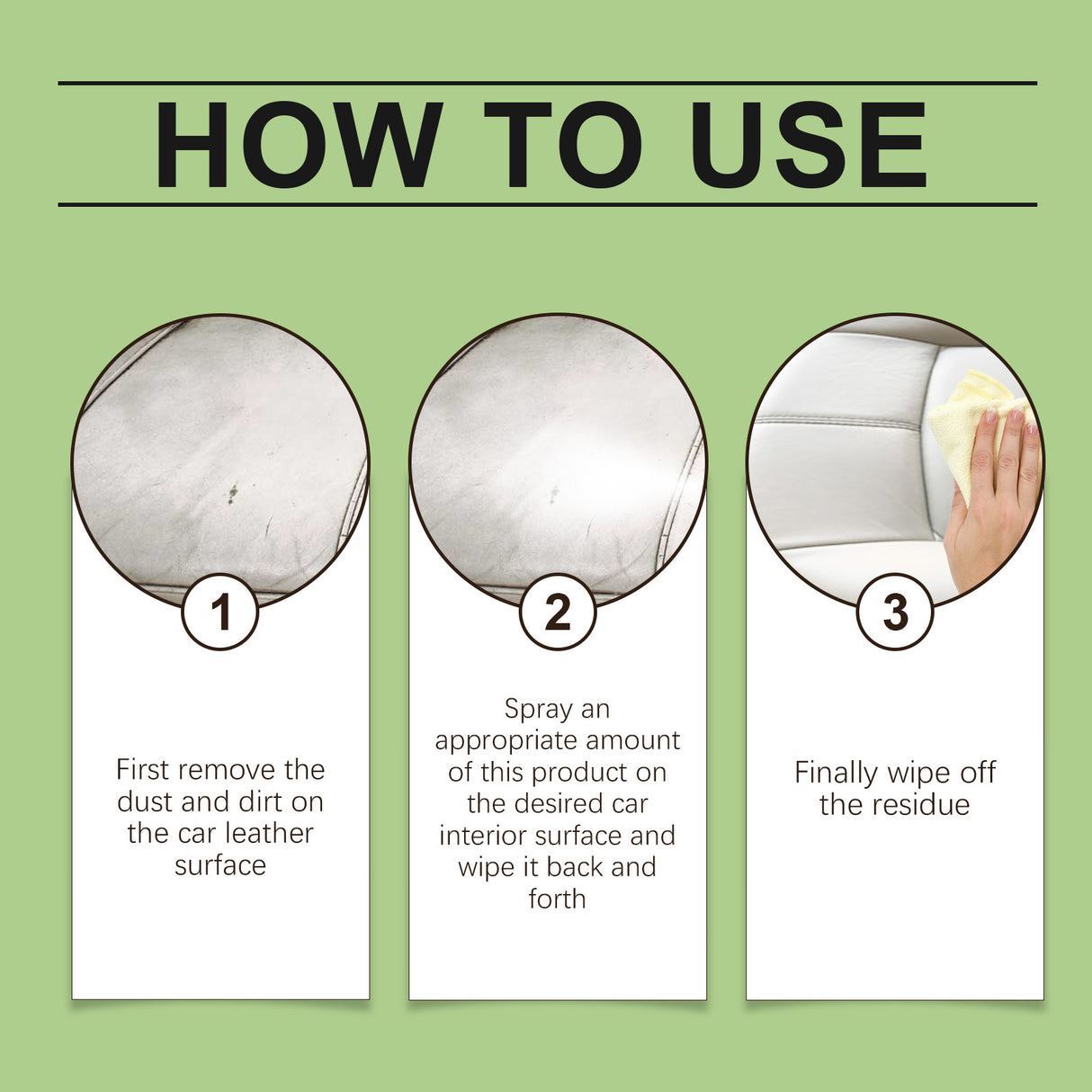 HOW TO USE

1

First remove the dust and dirt on the car leather surface

2

Spray an appropriate amount of this product on the desired car interior surface and wipe it back and forth

3

Finally wipe off the residue