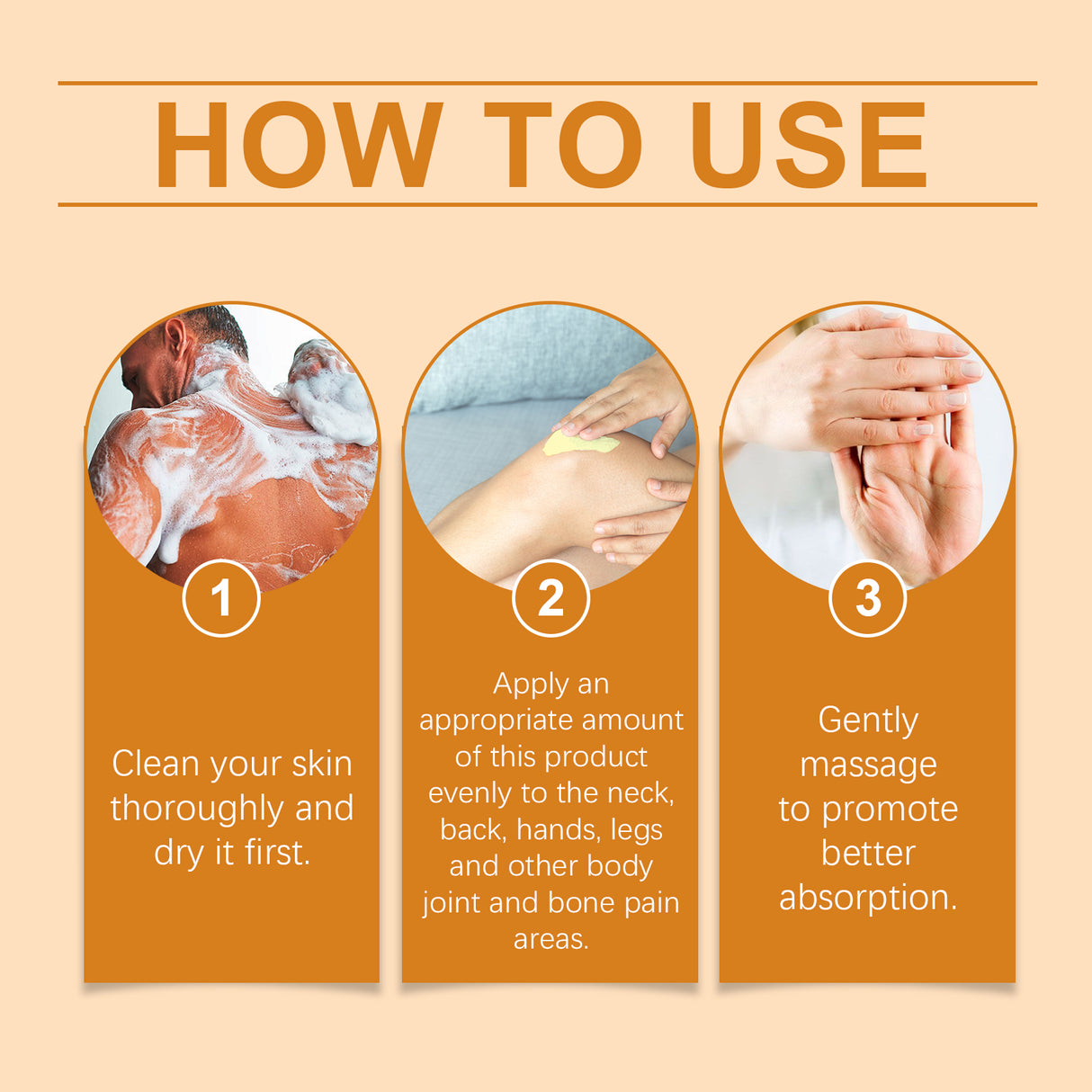 HOW TO USE

1

Clean your skin thoroughly and dry it first.

2

Apply an appropriate amount of this product evenly to the neck, back, hands, legs and other body joint and bone pain areas.

3

Gently massage to promote better absorption.