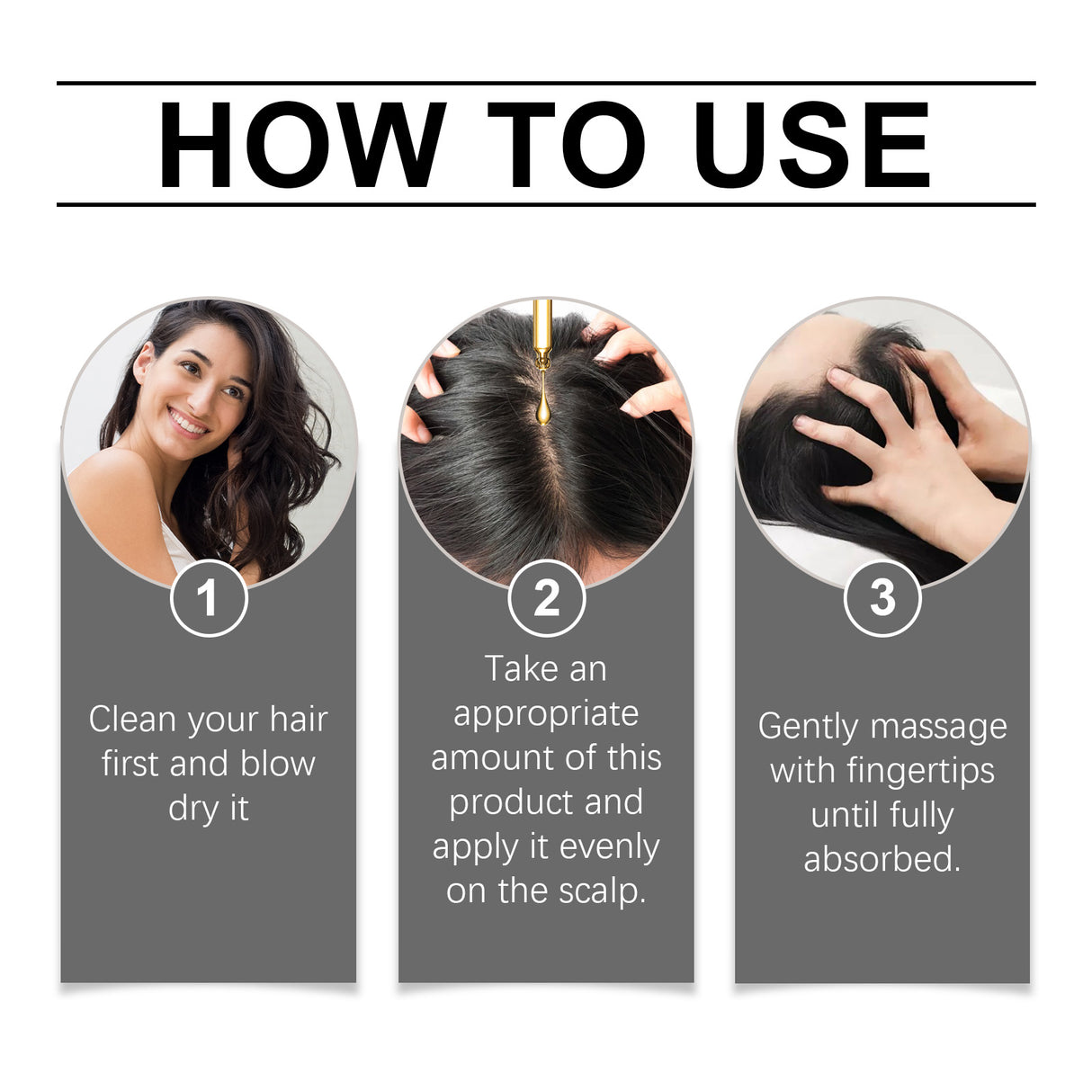 HOW TO USE

1

Clean your hair first and blow dry it

2

Take an appropriate amount of this product and apply it evenly on the scalp.

3

Gently massage with fingertips until fully absorbed.