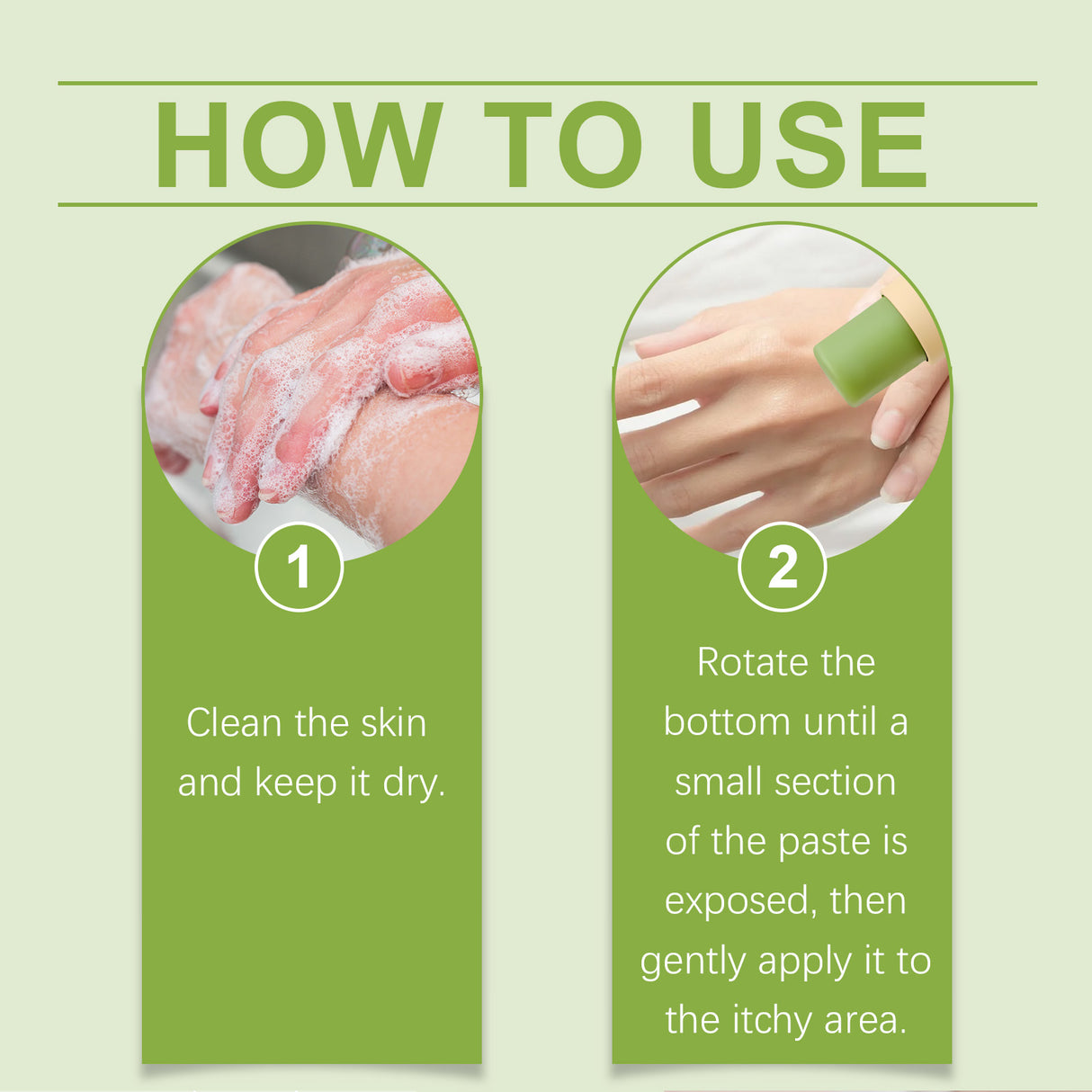 HOW TO USE

1

Clean the skin and keep it dry.

2

Rotate the bottom until a small section of the paste is exposed, then gently apply it to the itchy area.