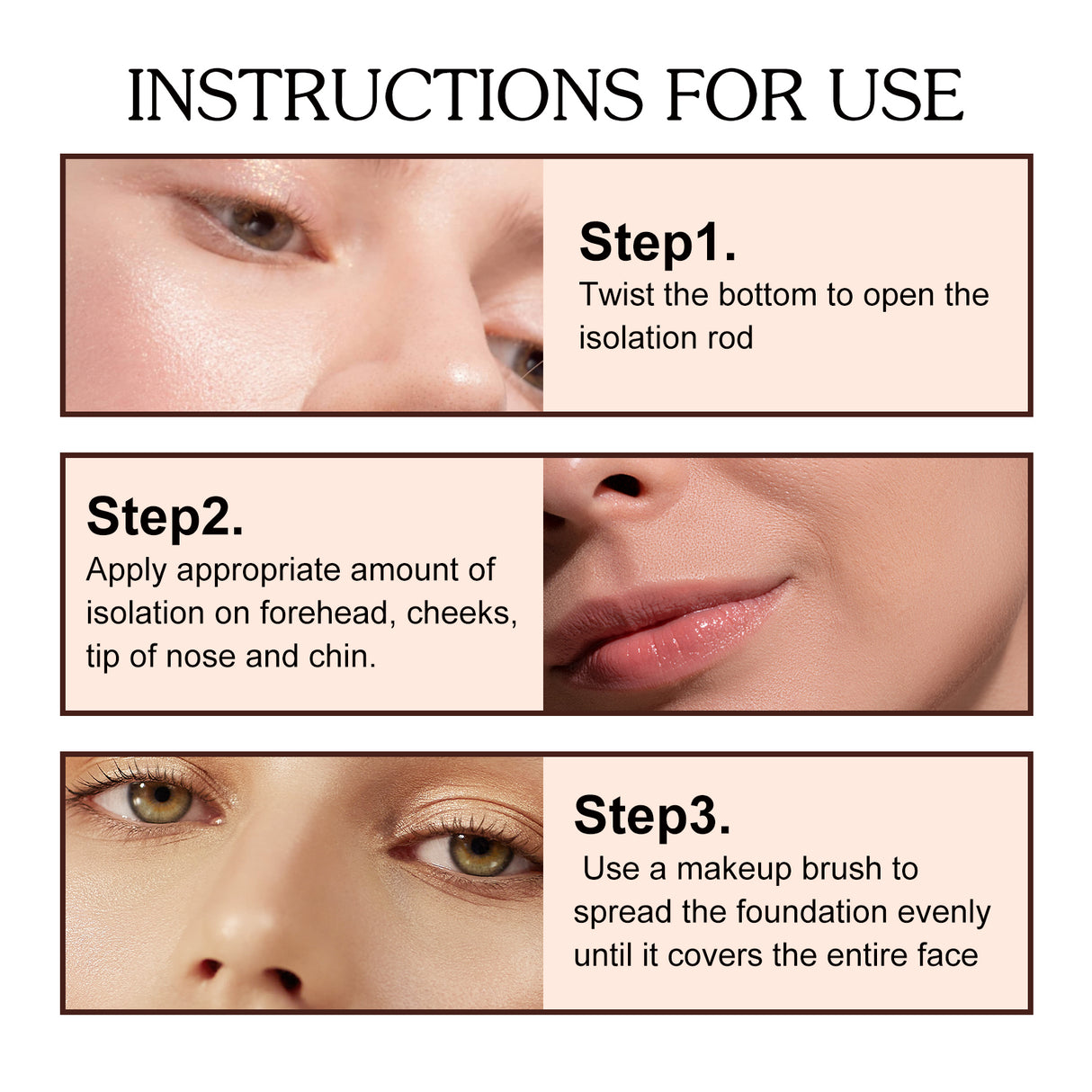 INSTRUCTIONS FOR USE

Step1.
Twist the bottom to open the isolation rod

Step2.
Apply appropriate amount of isolation on forehead, cheeks, tip of nose and chin.

Step3.
Use a makeup brush to spread the foundation evenly until it covers the entire face