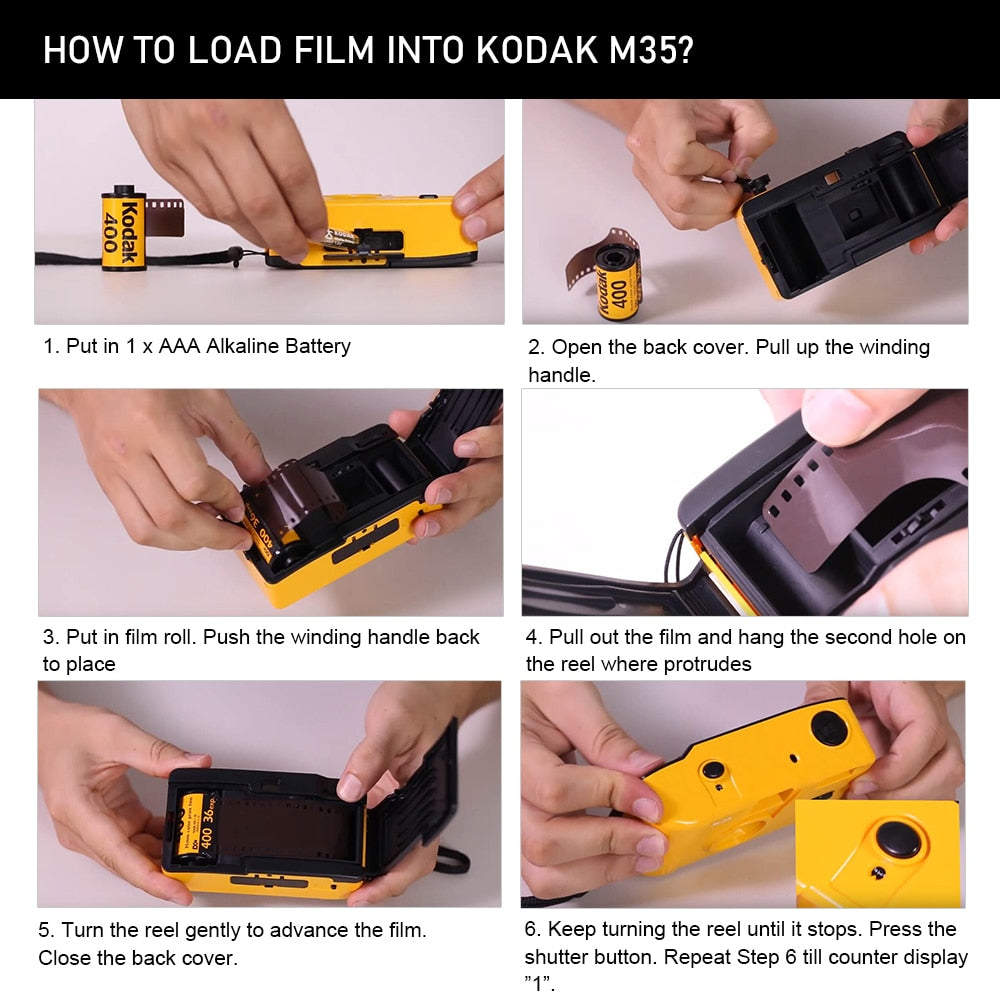 HOW TO LOAD FILM INTO KODAK M35?

Kodak 400

1. Put in 1 x AAA Alkaline Battery

Kodak 400

2. Open the back cover. Pull up the winding handle.

3. Put in film roll. Push the winding handle back to place

4. Pull out the film and hang the second hole on the reel where protrudes

400 36exp.

5. Turn the reel gently to advance the film. Close the back cover.

6. Keep turning the reel until it stops. Press the shutter button. Repeat Step 6 till counter display "1".