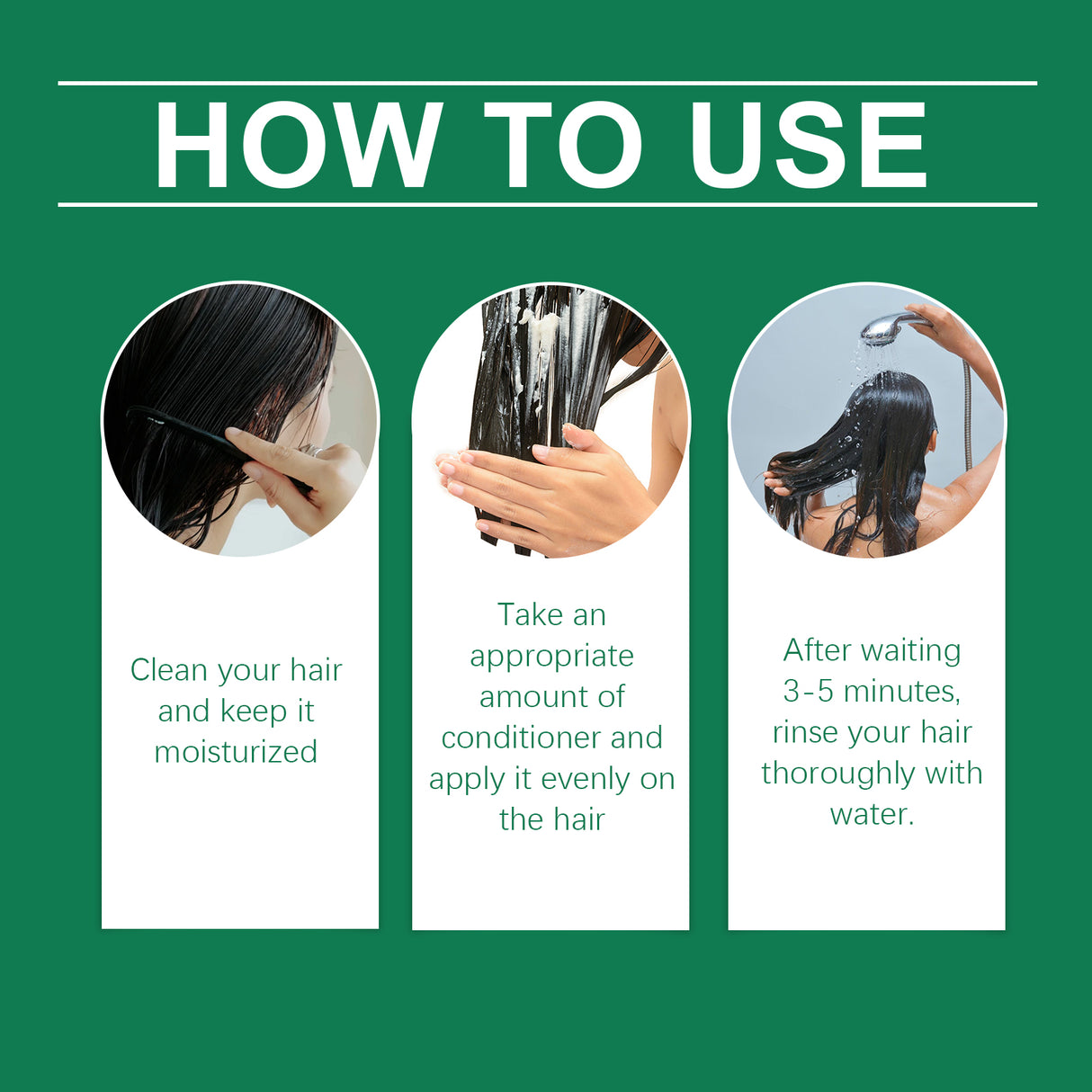 HOW TO USE

Clean your hair and keep it moisturized

Take an appropriate amount of conditioner and apply it evenly on the hair

After waiting 3-5 minutes, rinse your hair thoroughly with water.