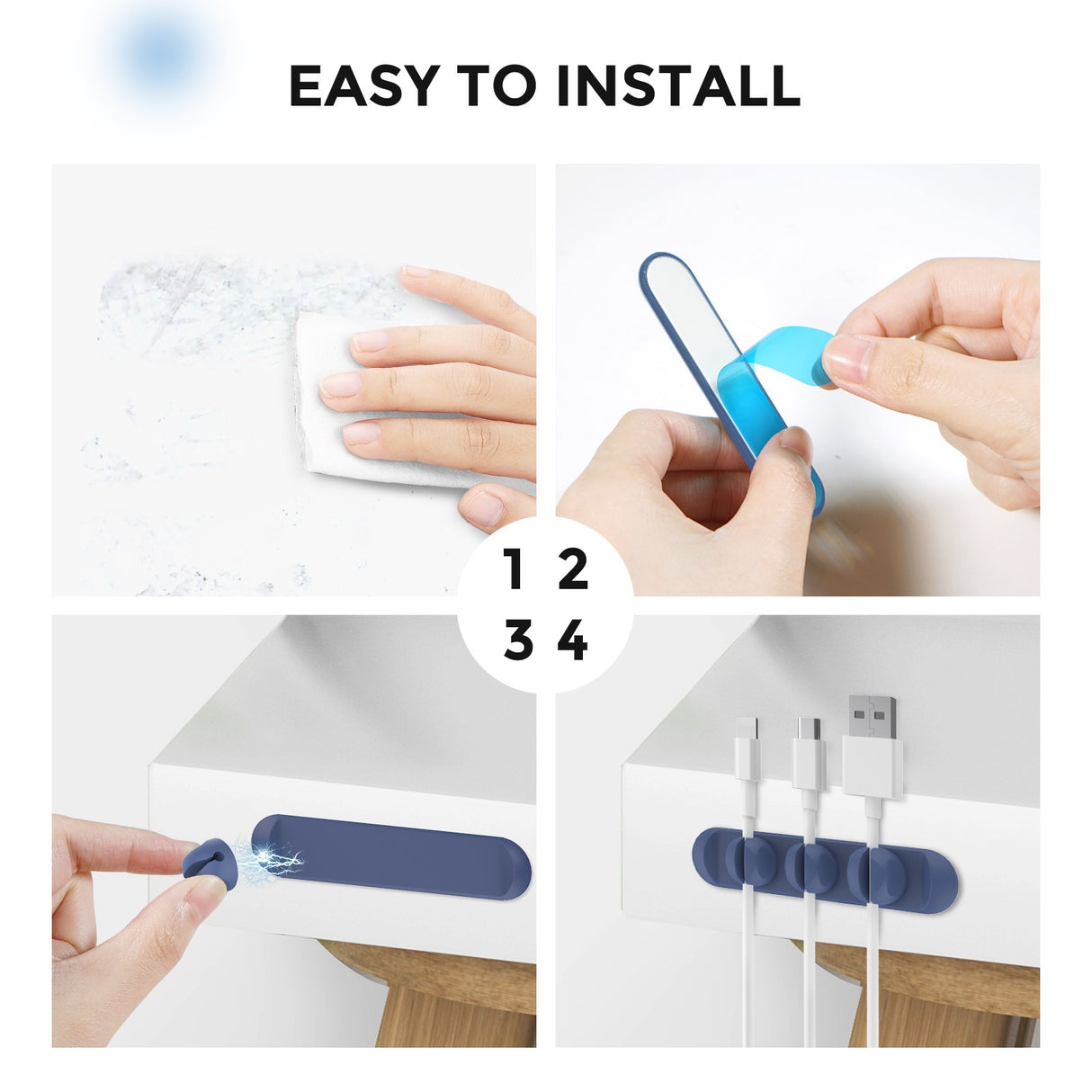 EASY TO INSTALL

1 2
3 4