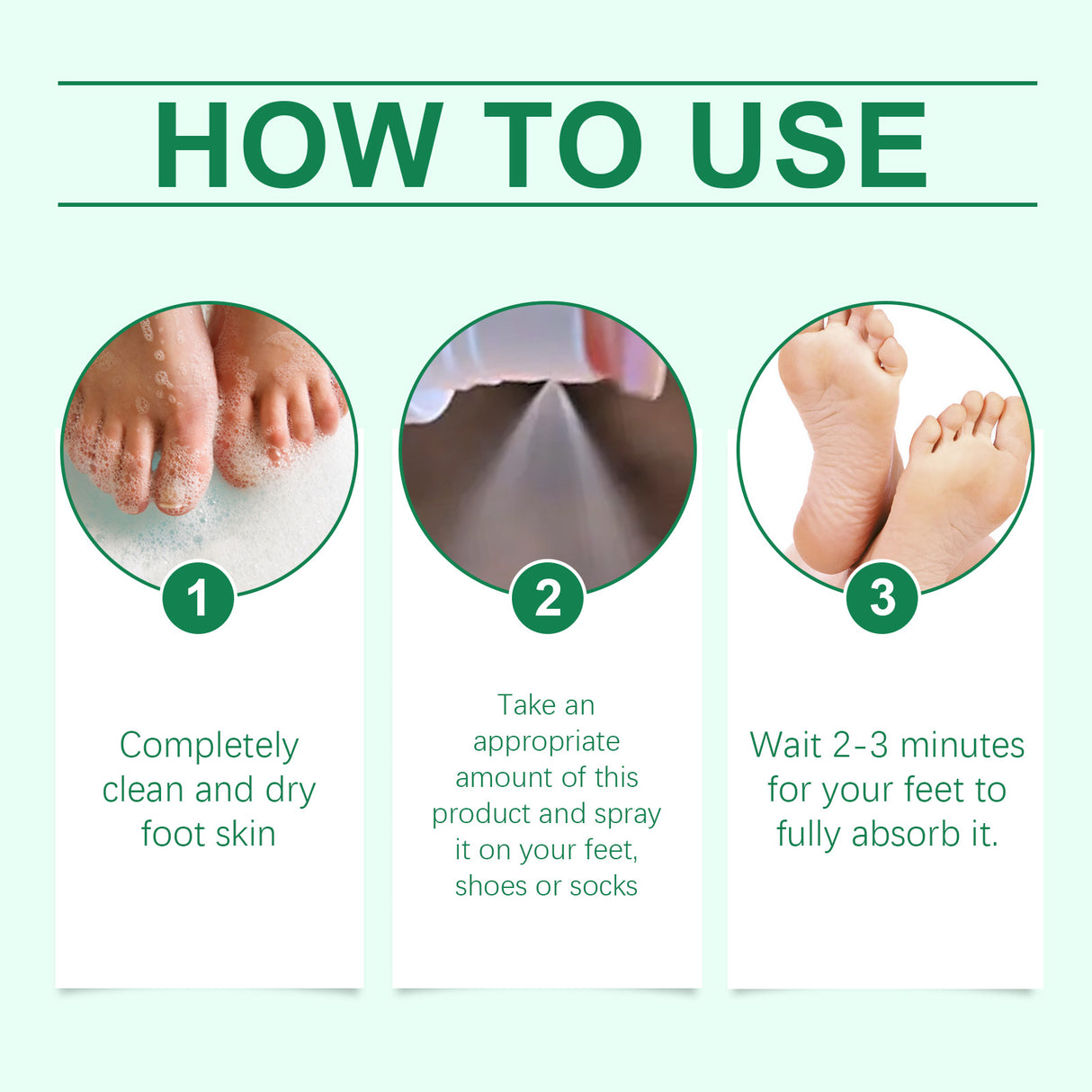 HOW TO USE

1

Completely clean and dry foot skin

2

Take an appropriate amount of this product and spray it on your feet, shoes or socks

3

Wait 2-3 minutes for your feet to fully absorb it.