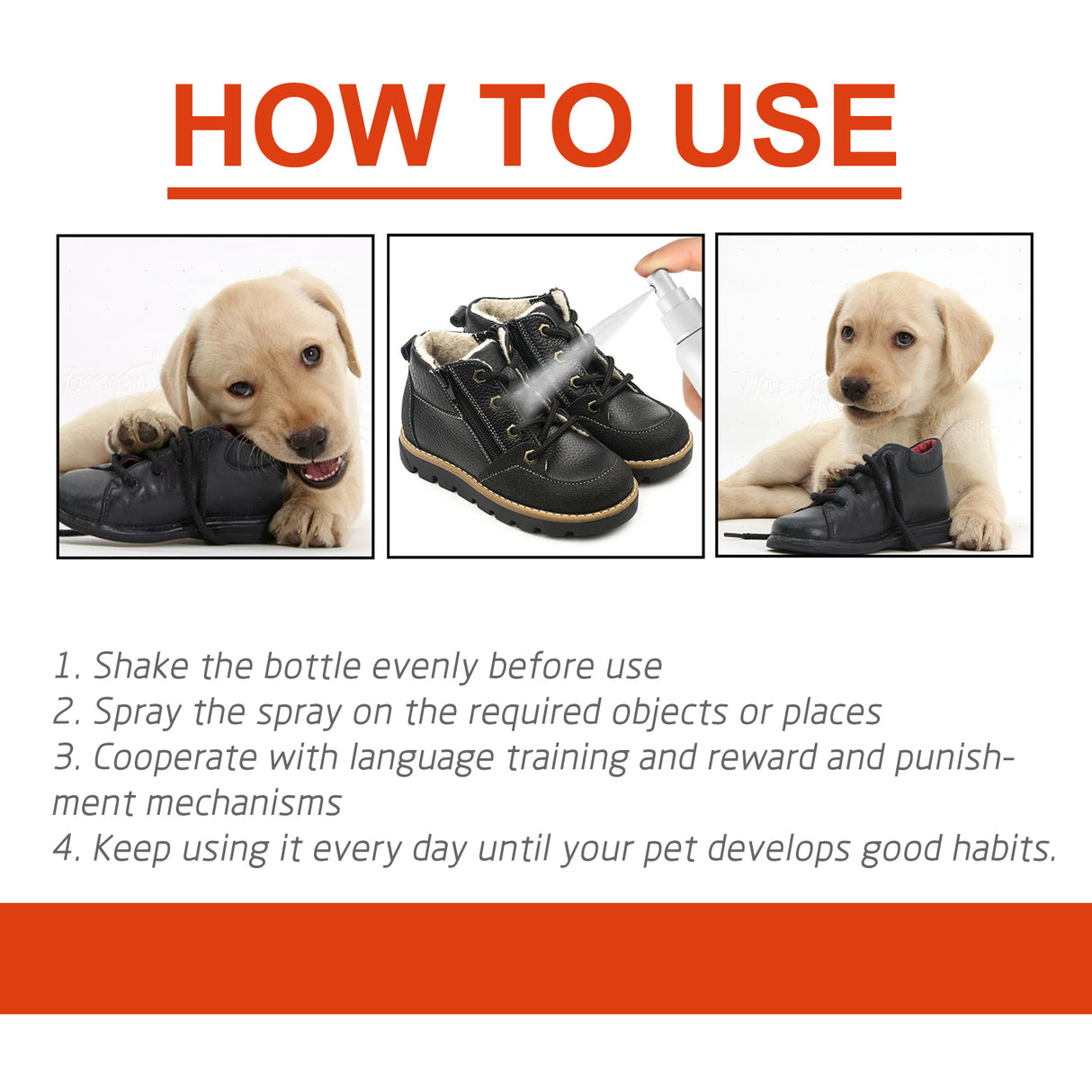 HOW TO USE

1. Shake the bottle evenly before use
2. Spray the spray on the required objects or places
3. Cooperate with language training and reward and punishment mechanisms
4. Keep using it every day until your pet develops good habits.