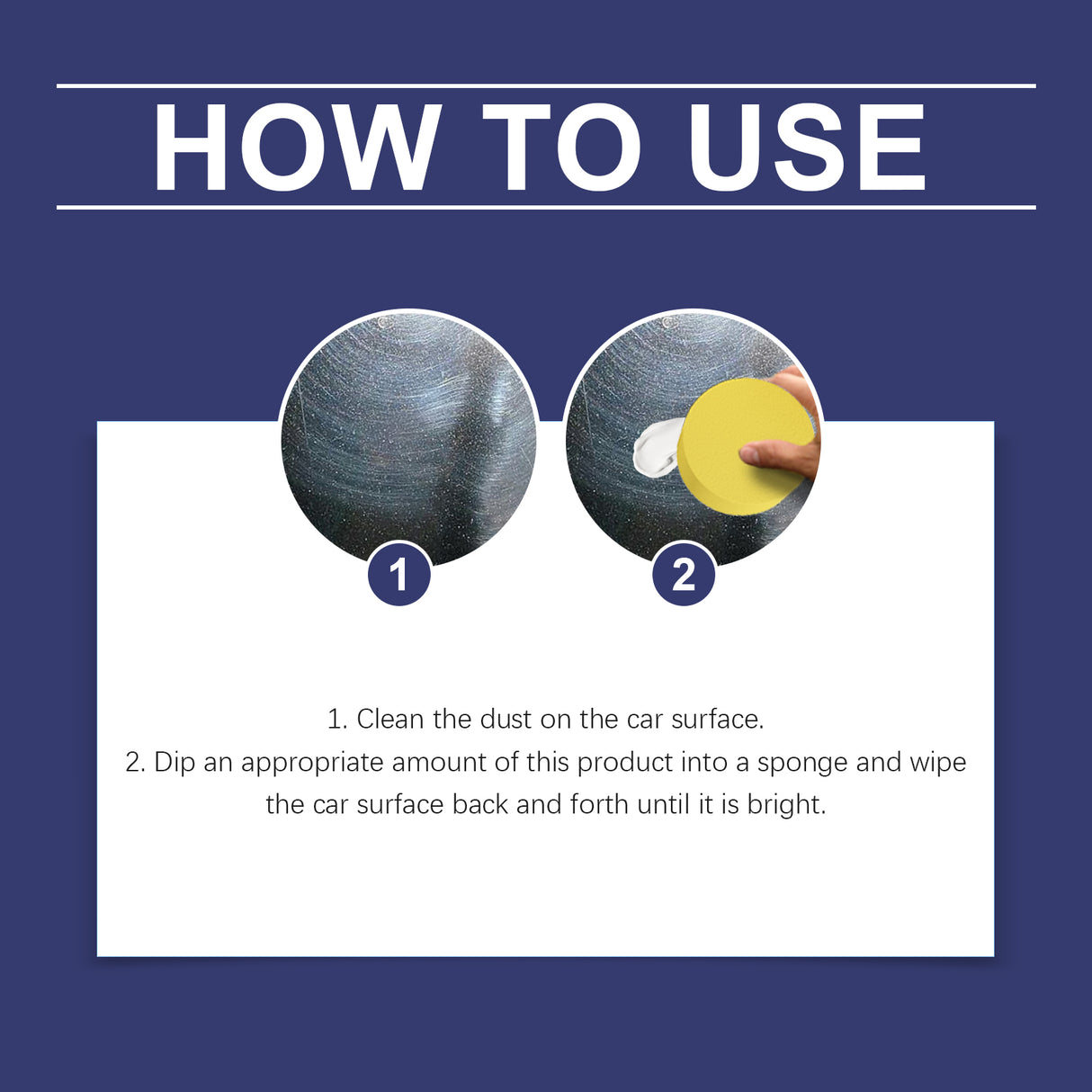 HOW TO USE

1

2

1. Clean the dust on the car surface.
2. Dip an appropriate amount of this product into a sponge and wipe the car surface back and forth until it is bright.