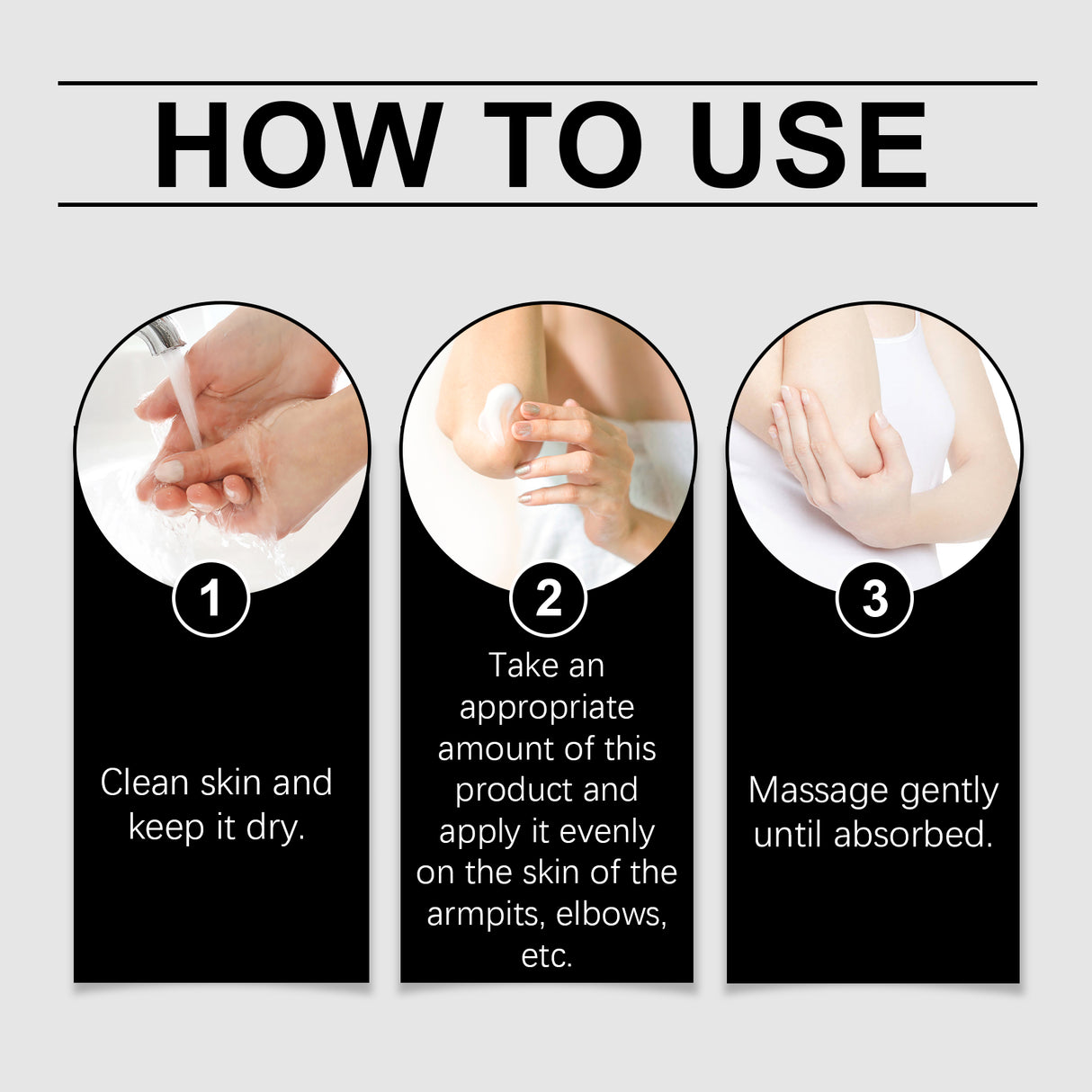 HOW TO USE

1

Clean skin and keep it dry.

2

Take an appropriate amount of this product and apply it evenly on the skin of the armpits, elbows, etc.

3

Massage gently until absorbed.