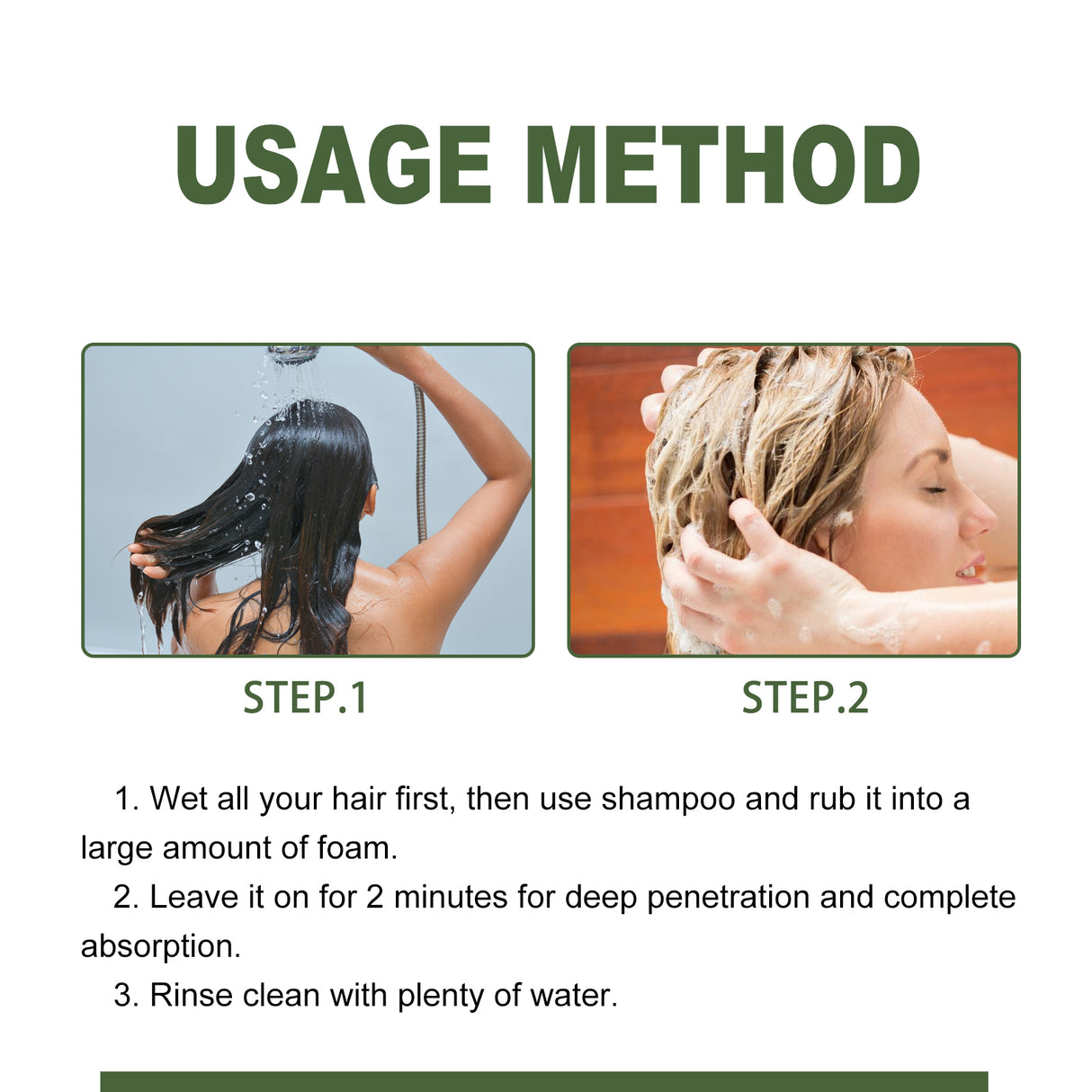 USAGE METHOD

STEP.1

STEP.2

1. Wet all your hair first, then use shampoo and rub it into a large amount of foam.

2. Leave it on for 2 minutes for deep penetration and complete absorption.

3. Rinse clean with plenty of water.