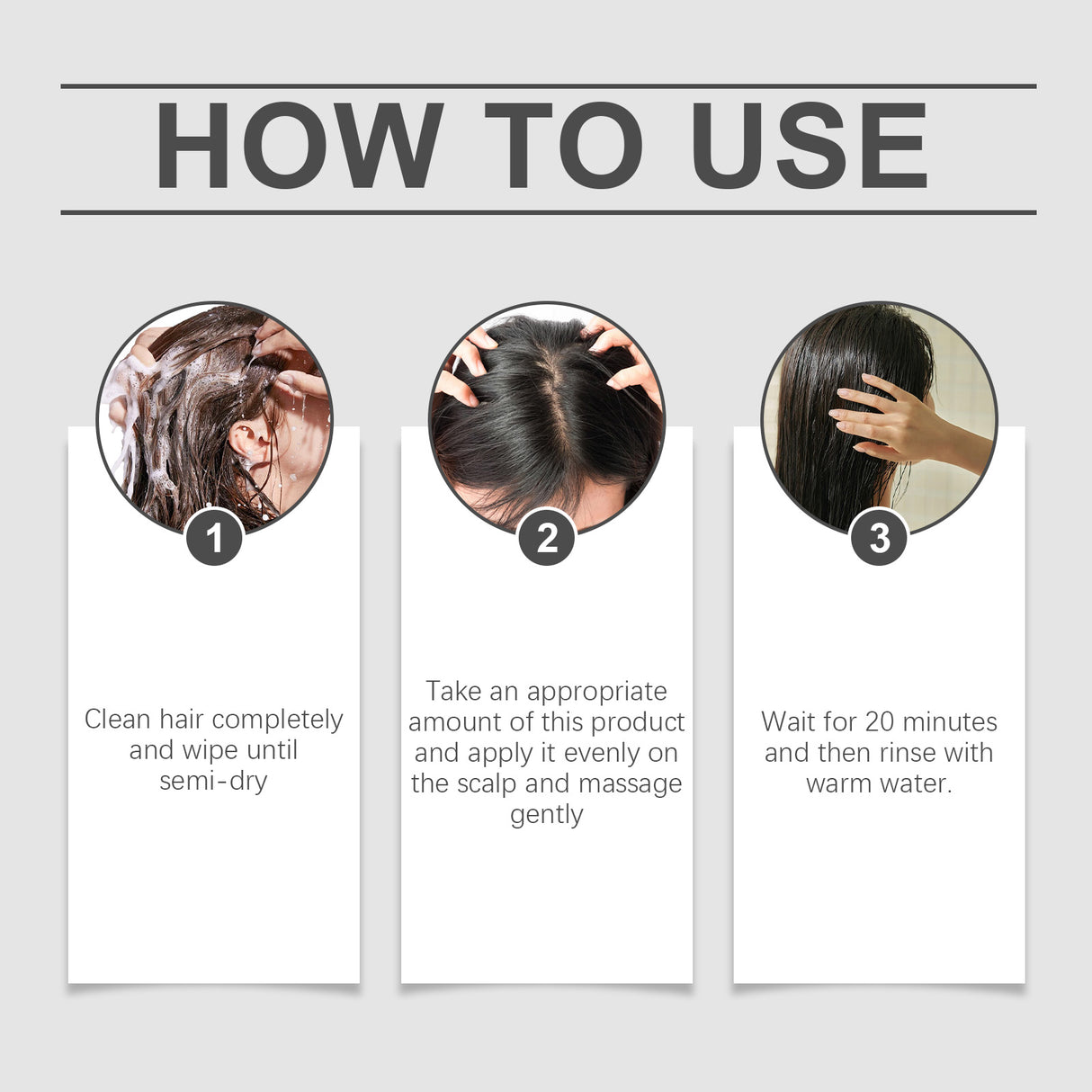 HOW TO USE

1

Clean hair completely and wipe until semi-dry

2

Take an appropriate amount of this product and apply it evenly on the scalp and massage gently

3

Wait for 20 minutes and then rinse with warm water.