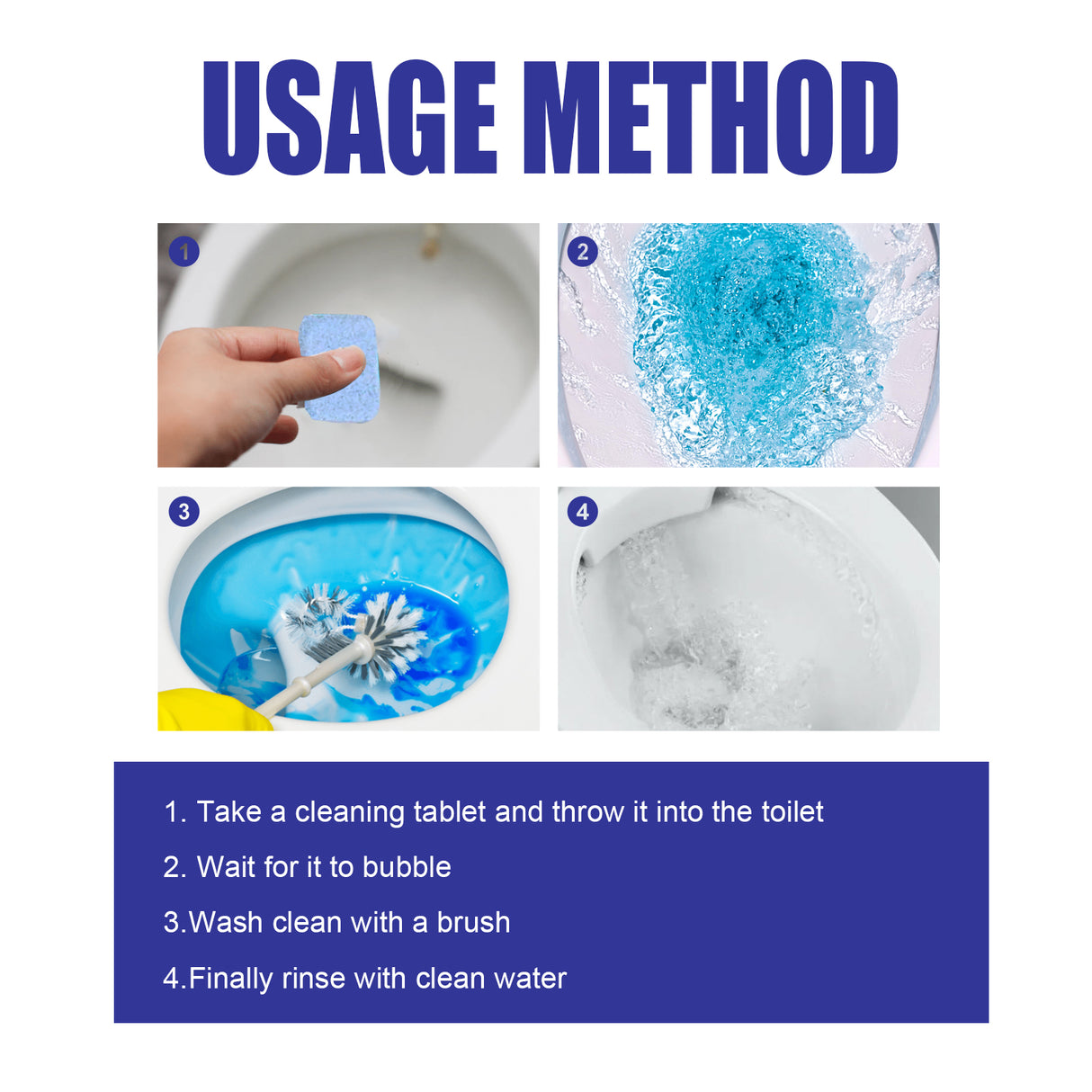 USAGE METHOD

1

2

3

4

1. Take a cleaning tablet and throw it into the toilet

2. Wait for it to bubble

3.Wash clean with a brush

4.Finally rinse with clean water