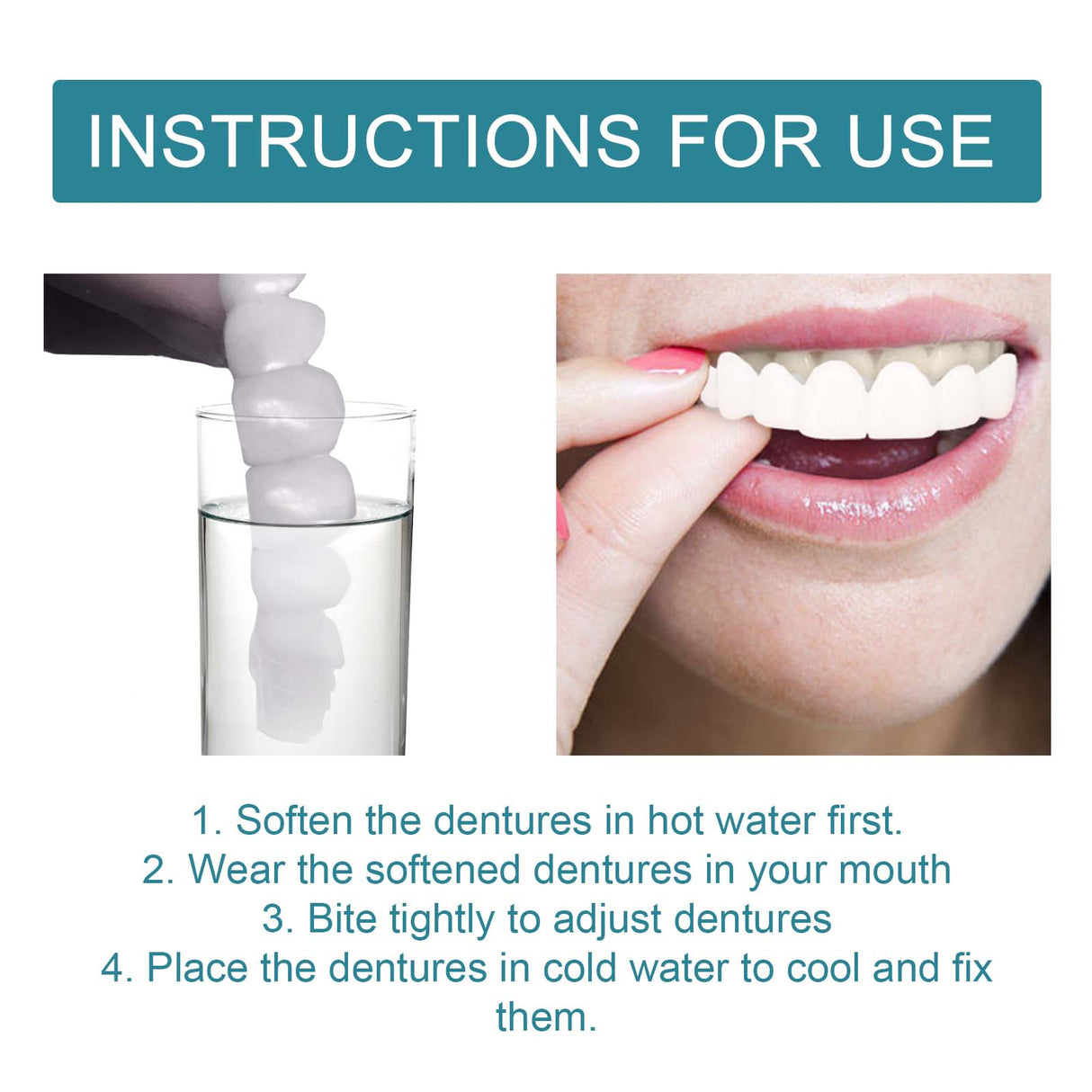 INSTRUCTIONS FOR USE

1. Soften the dentures in hot water first.
2. Wear the softened dentures in your mouth
3. Bite tightly to adjust dentures
4. Place the dentures in cold water to cool and fix them.