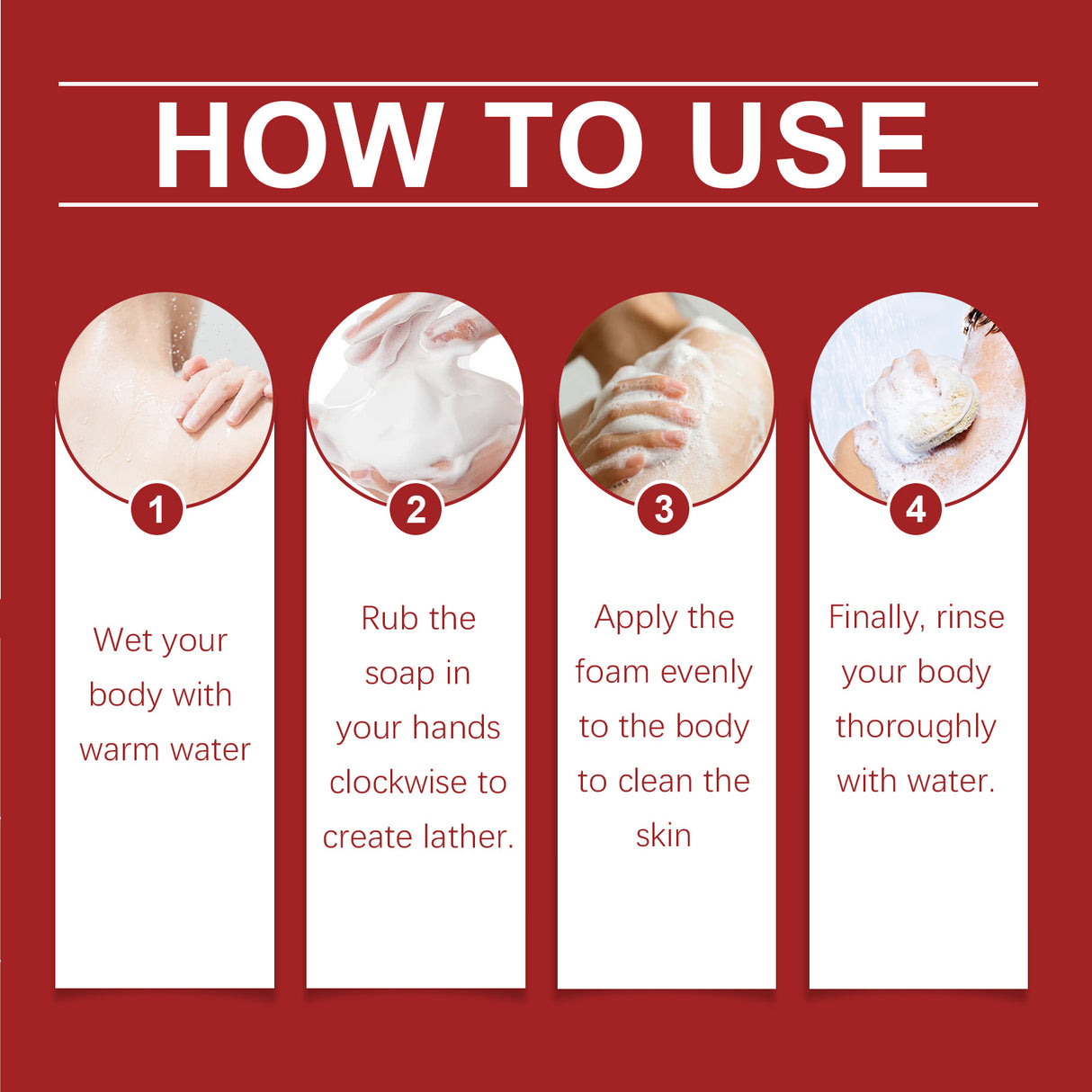 HOW TO USE

1

Wet your body with warm water

2

Rub the soap in your hands clockwise to create lather.

3

Apply the foam evenly to the body to clean the skin

4

Finally, rinse your body thoroughly with water.