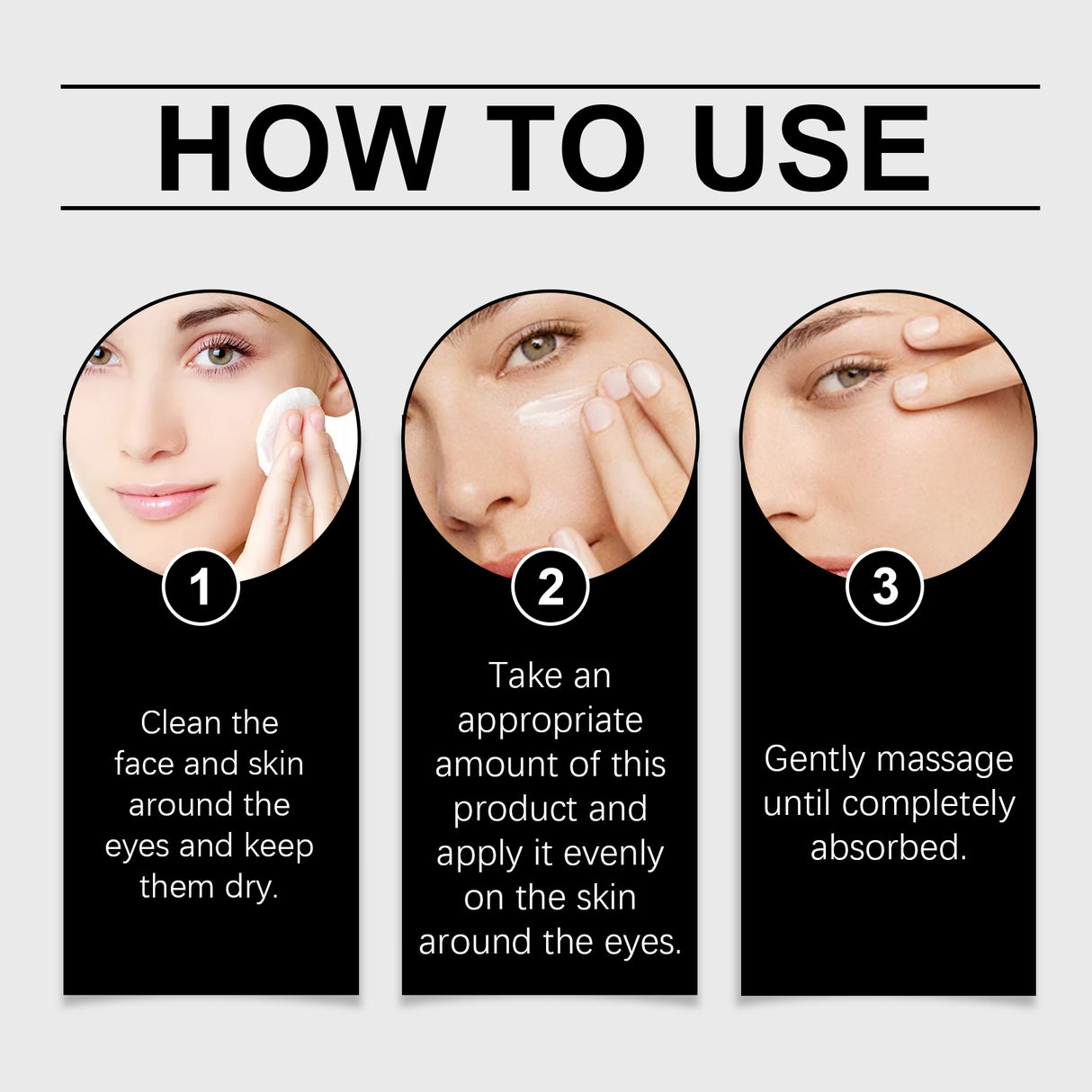 HOW TO USE

1

Clean the face and skin around the eyes and keep them dry.

2

Take an appropriate amount of this product and apply it evenly on the skin around the eyes.

3

Gently massage until completely absorbed.