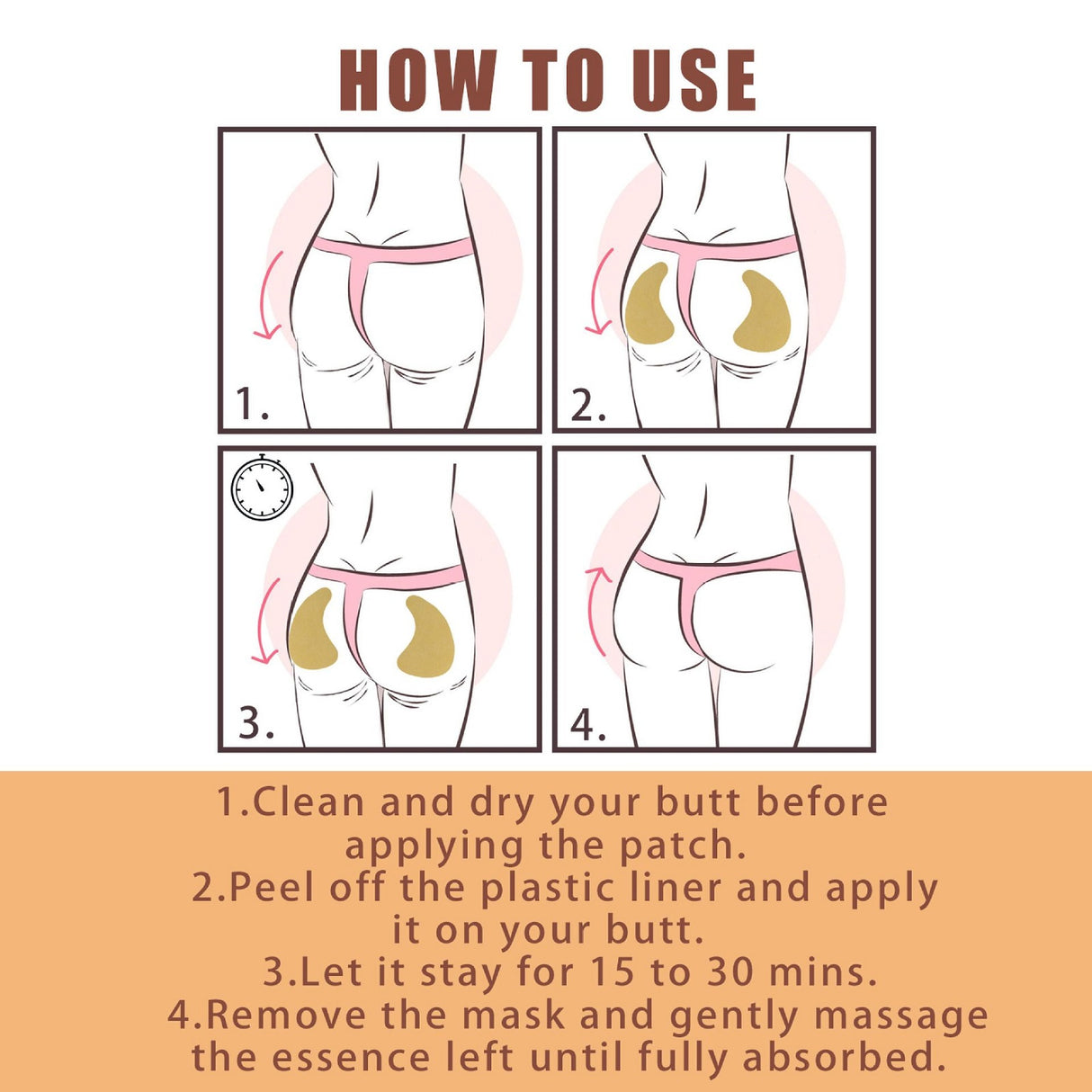 HOW TO USE

1.

2.

3.

4.

1.Clean and dry your butt before applying the patch.
2.Peel off the plastic liner and apply it on your butt.
3.Let it stay for 15 to 30 mins.
4.Remove the mask and gently massage the essence left until fully absorbed.