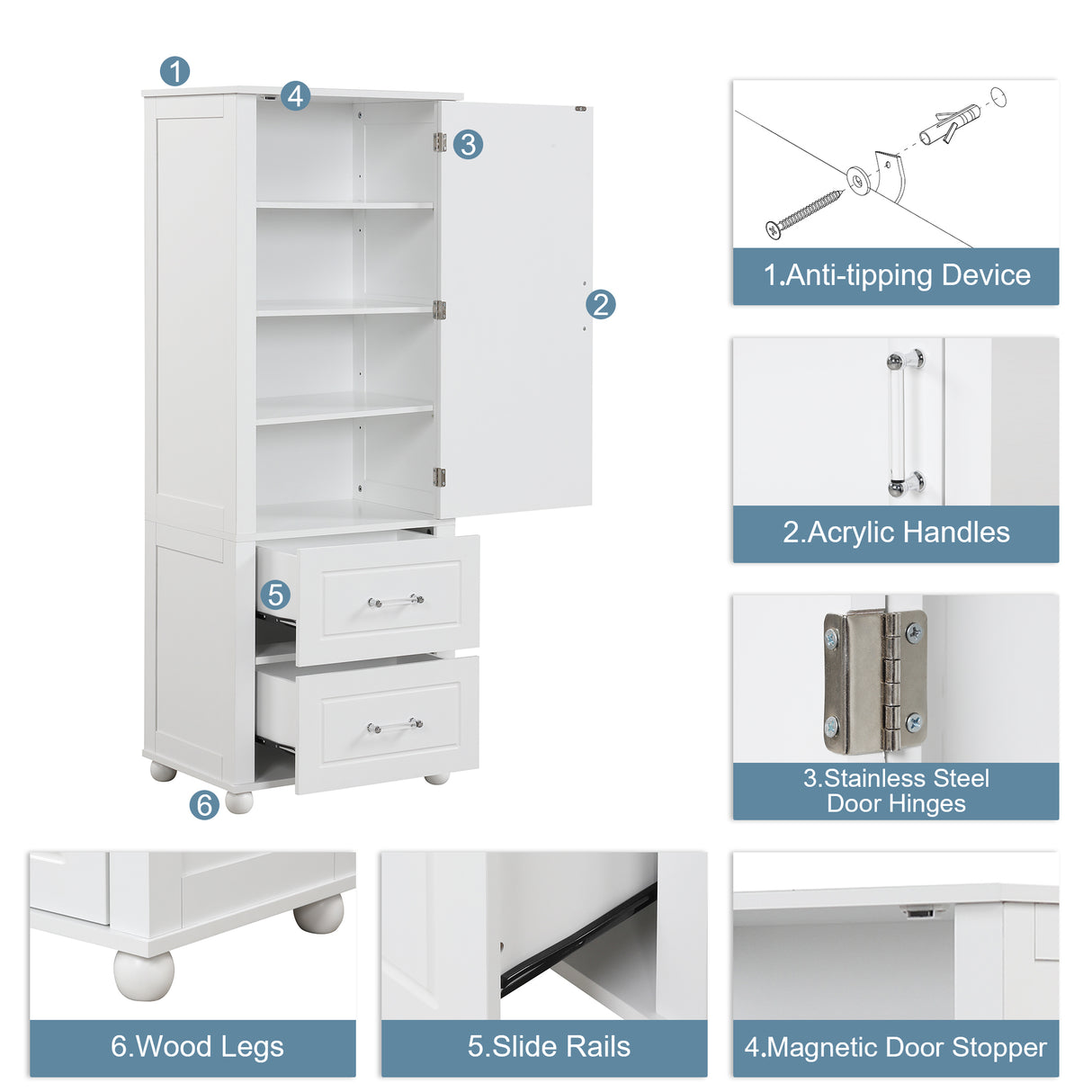 1

4

3

2

5

6

1.Anti-tipping Device

2.Acrylic Handles

3.Stainless Steel Door Hinges

6.Wood Legs

5.Slide Rails

4.Magnetic Door Stopper