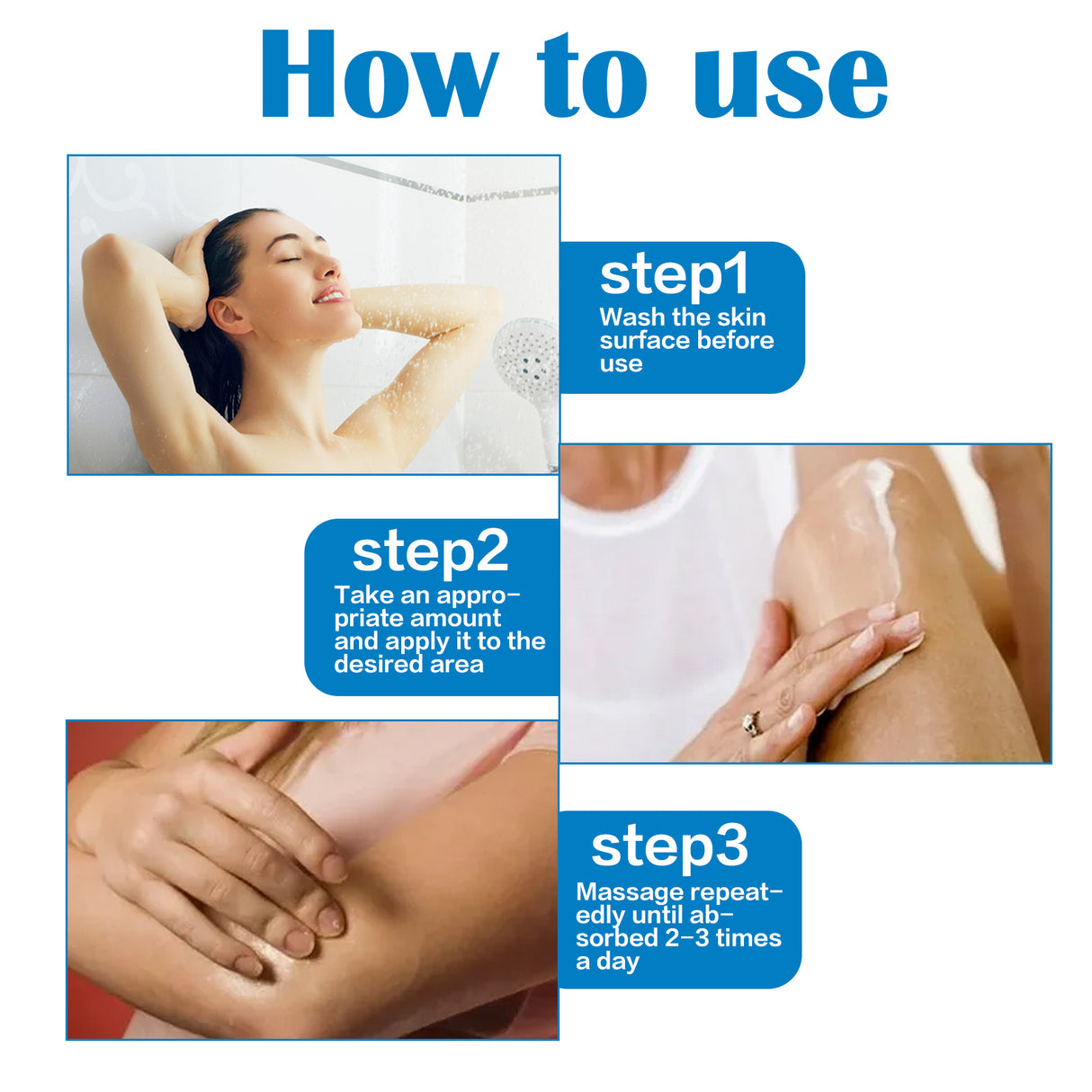 How to use

step1
Wash the skin surface before use

step2
Take an appropriate amount and apply it to the desired area

step3
Massage repeatedly until absorbed 2-3 times a day